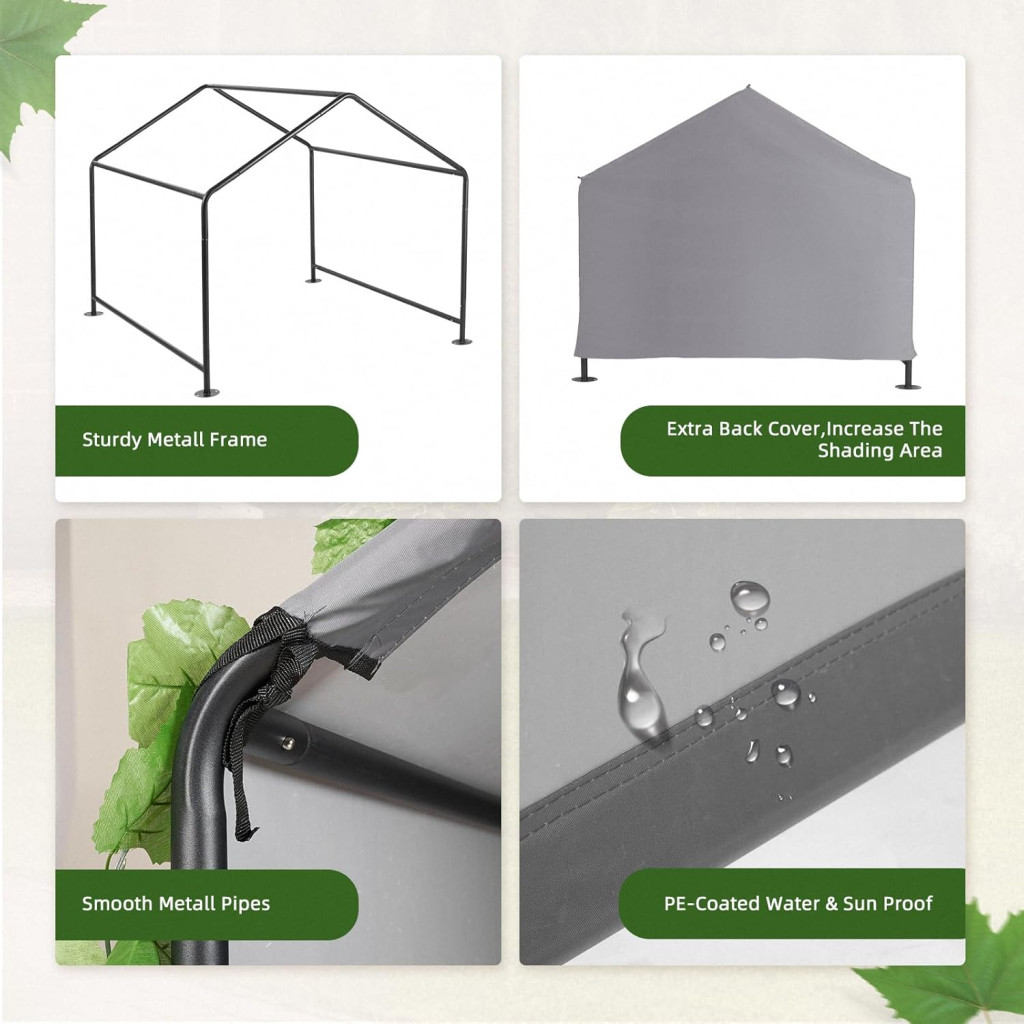 Sturdy Metall Frame

Extra Back Cover,Increase The Shading Area

Smooth Metall Pipes

PE-Coated Water & Sun Proof