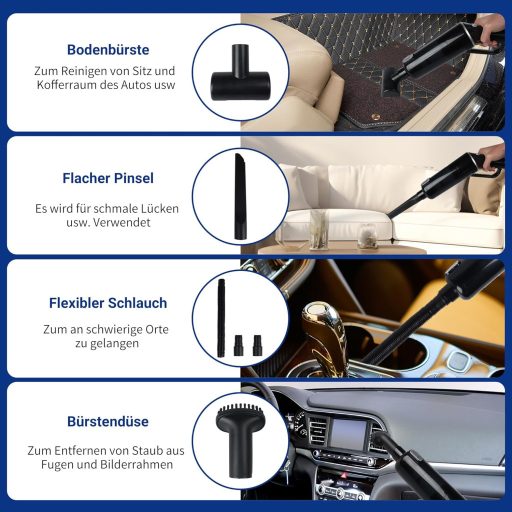 Bodenbürste

Zum Reinigen von Sitz und Kofferraum des Autos usw

Flacher Pinsel

Es wird für schmale Lücken usw. Verwendet

Flexibler Schlauch

Zum an schwierige Orte zu gelangen

Bürstendüse

Zum Entfernen von Staub aus Fugen und Bilderrahmen