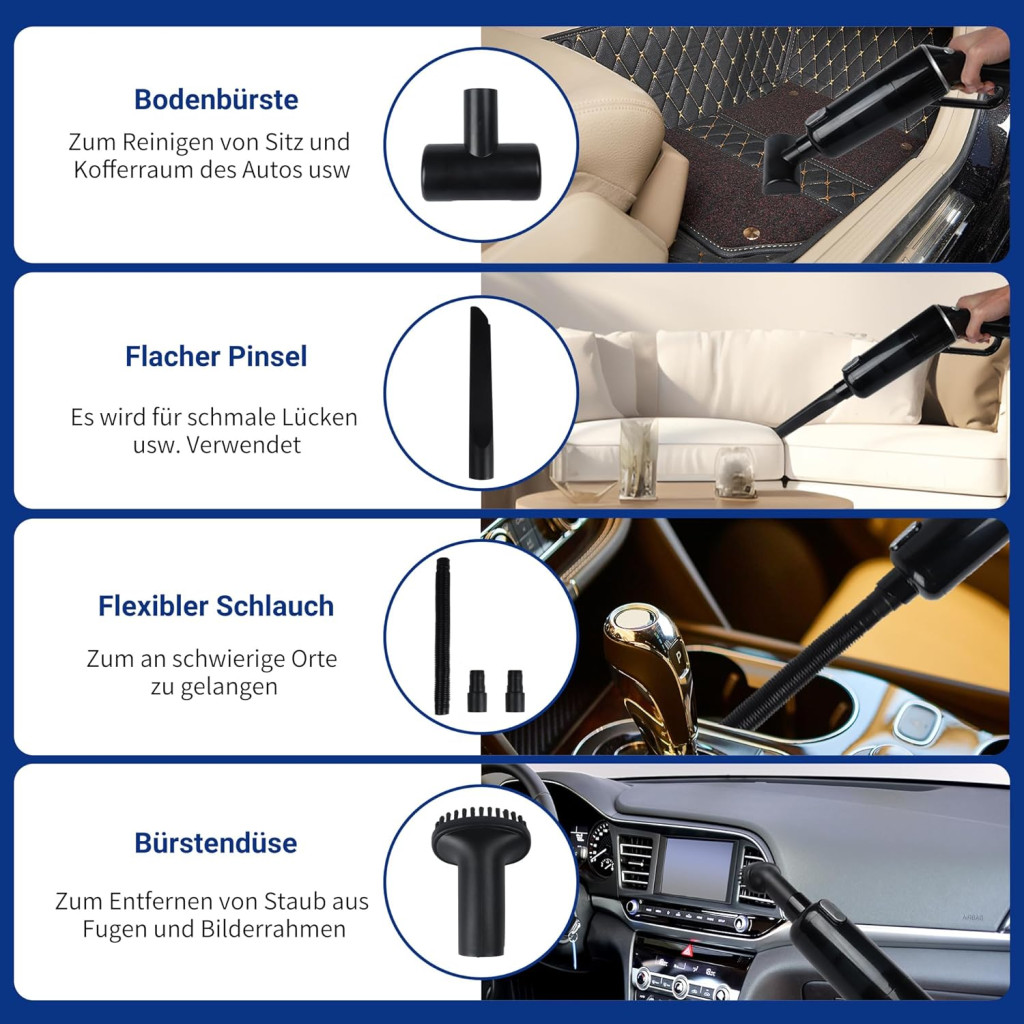 Bodenbürste

Zum Reinigen von Sitz und Kofferraum des Autos usw

Flacher Pinsel

Es wird für schmale Lücken usw. Verwendet

Flexibler Schlauch

Zum an schwierige Orte zu gelangen

Bürstendüse

Zum Entfernen von Staub aus Fugen und Bilderrahmen