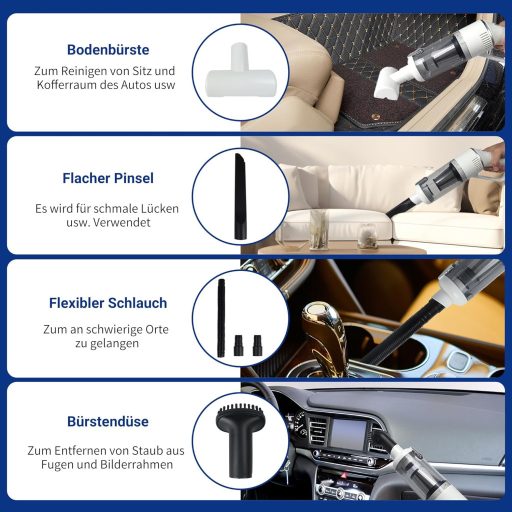 Bodenbürste

Zum Reinigen von Sitz und Kofferraum des Autos usw

Flacher Pinsel

Es wird für schmale Lücken usw. Verwendet

Flexibler Schlauch

Zum an schwierige Orte zu gelangen

Bürstendüse

Zum Entfernen von Staub aus Fugen und Bilderrahmen