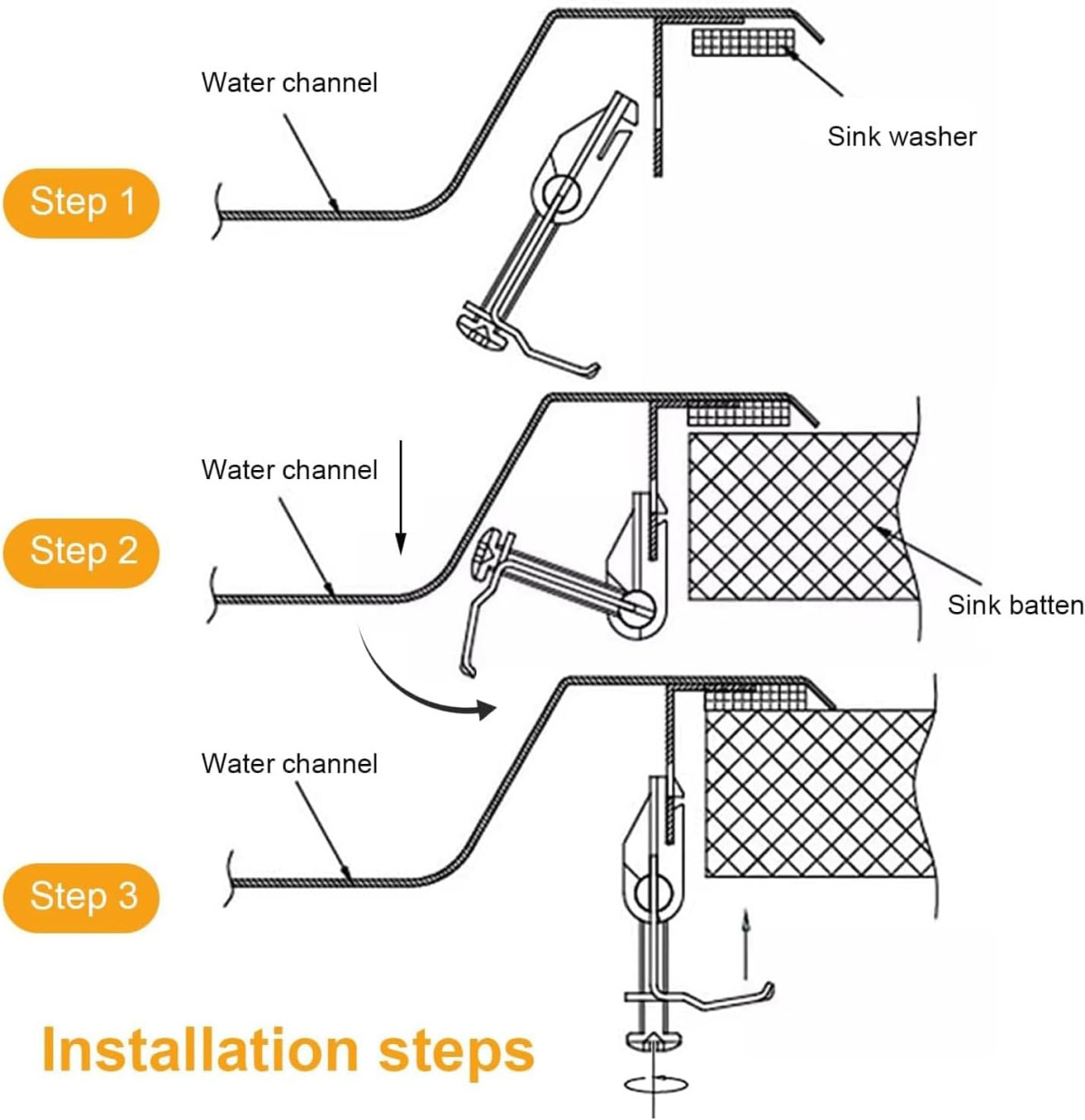 Water channel

Sink washer

Step 1

Water channel

Step 2

Sink batten

Water channel

Step 3

Installation steps