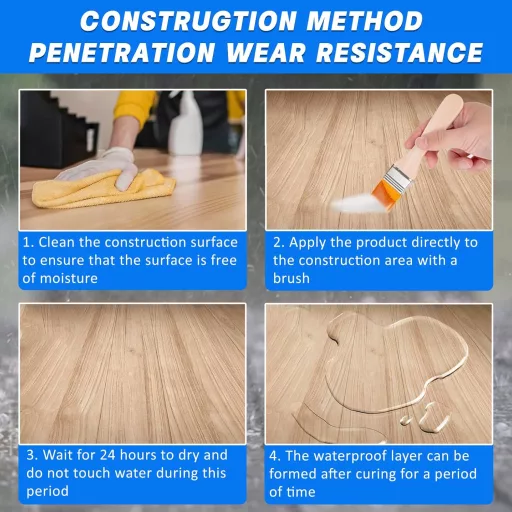 CONSTRUGTION METHOD
PENETRATION WEAR RESISTANCE

1. Clean the construction surface to ensure that the surface is free of moisture

2. Apply the product directly to the construction area with a brush

3. Wait for 24 hours to dry and do not touch water during this period

4. The waterproof layer can be formed after curing for a period of time