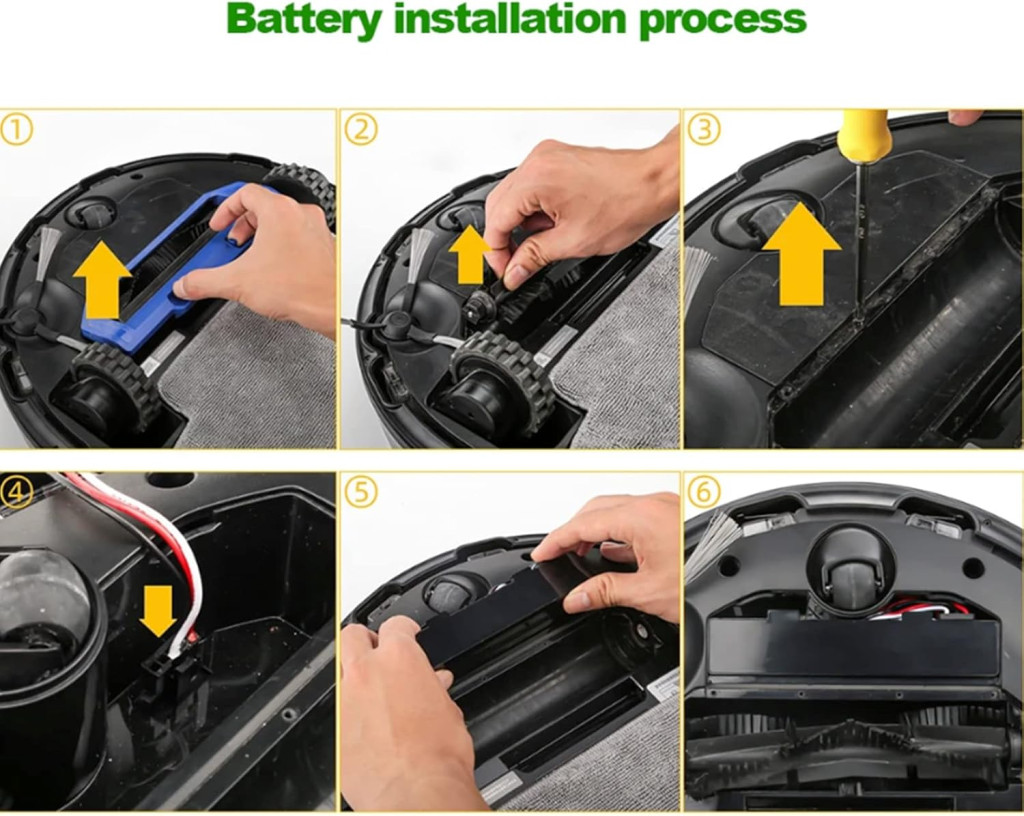 Battery installation process

①

②

③

④

⑤

⑥