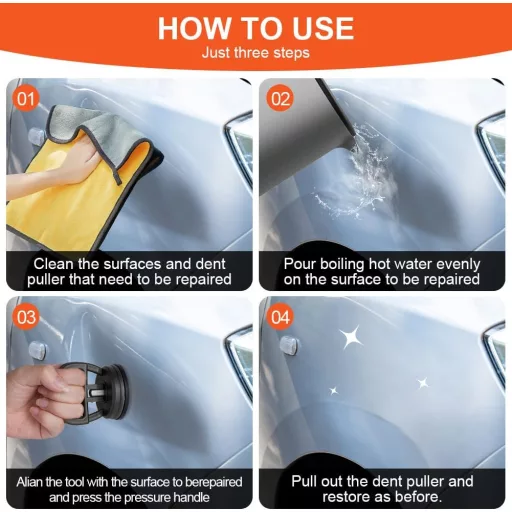 HOW TO USE
Just three steps

01

Clean the surfaces and dent puller that need to be repaired

02

Pour boiling hot water evenly on the surface to be repaired

03

Alian the tool with the surface to berepaired and press the pressure handle

04

Pull out the dent puller and restore as before.