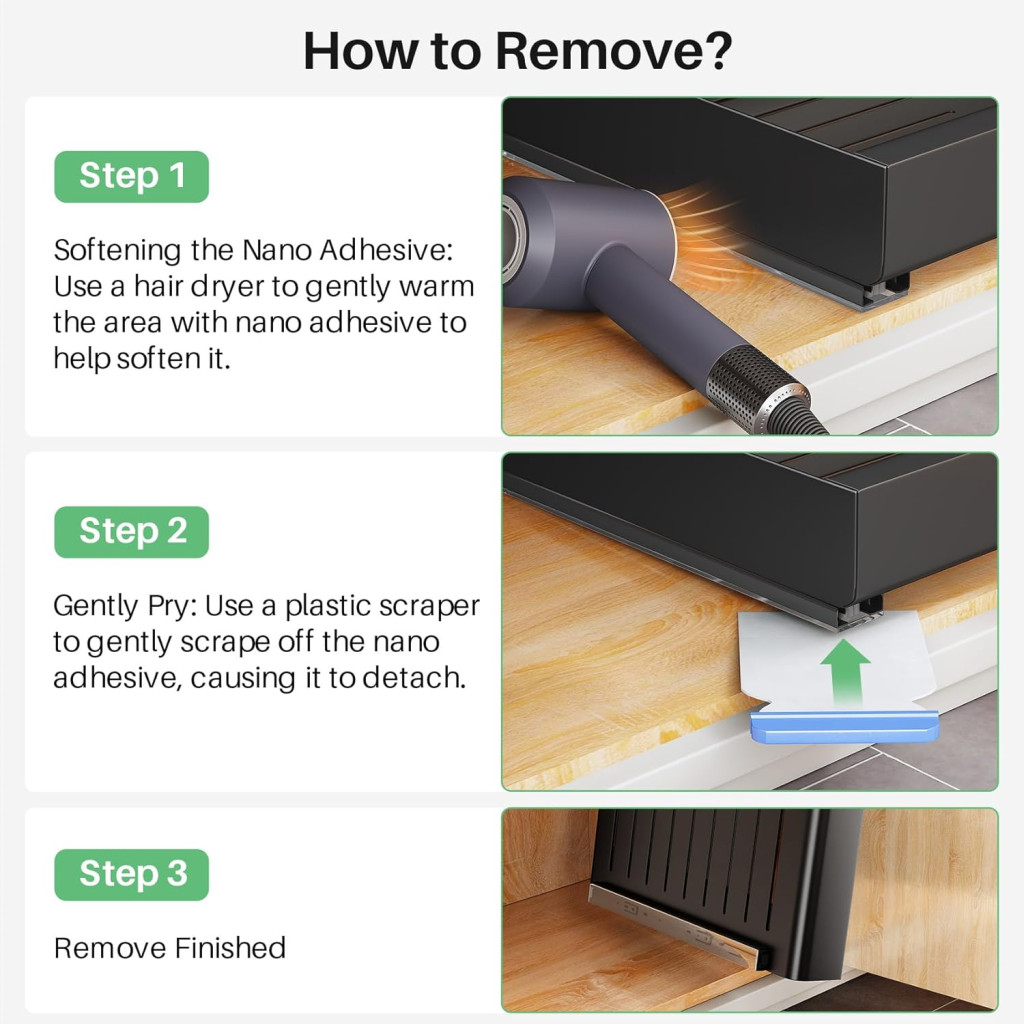 How to Remove?

Step 1

Softening the Nano Adhesive: Use a hair dryer to gently warm the area with nano adhesive to help soften it.

Step 2

Gently Pry: Use a plastic scraper to gently scrape off the nano adhesive, causing it to detach.

Step 3

Remove Finished