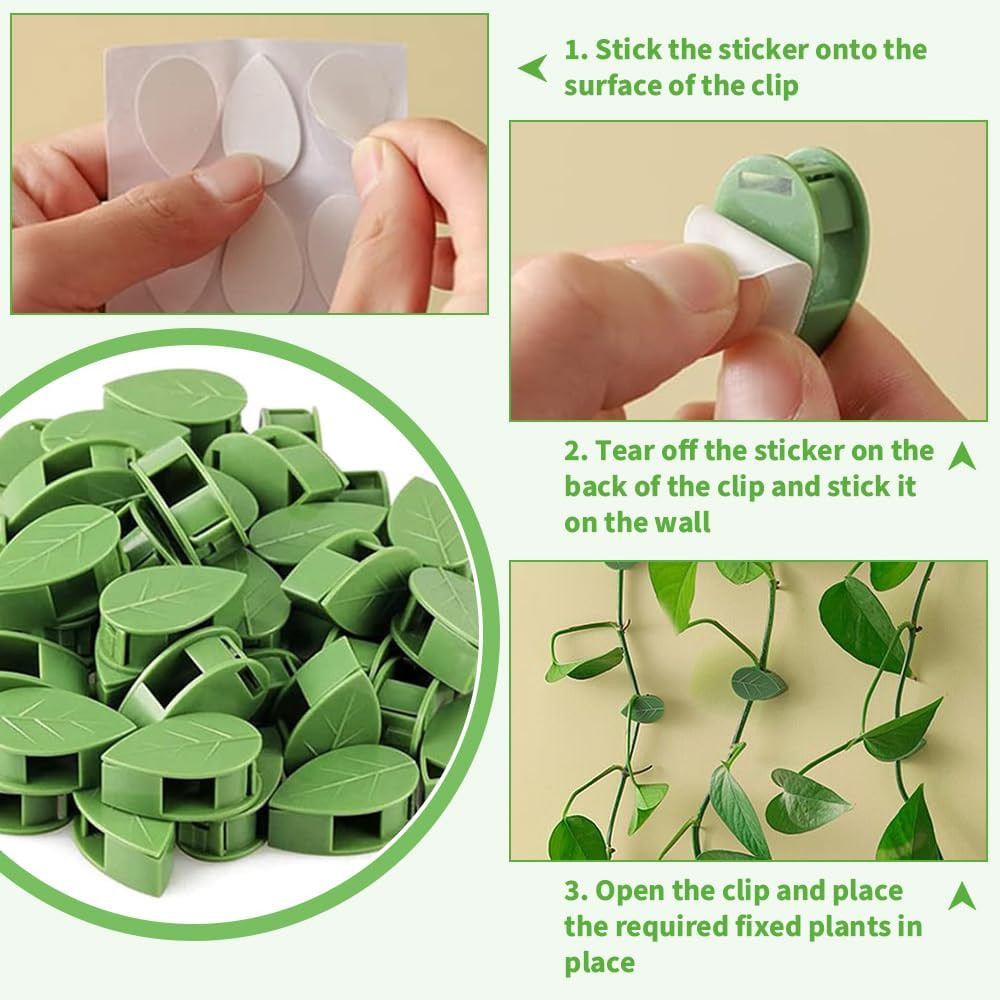 1. Stick the sticker onto the surface of the clip

2. Tear off the sticker on the back of the clip and stick it on the wall

3. Open the clip and place the required fixed plants in place