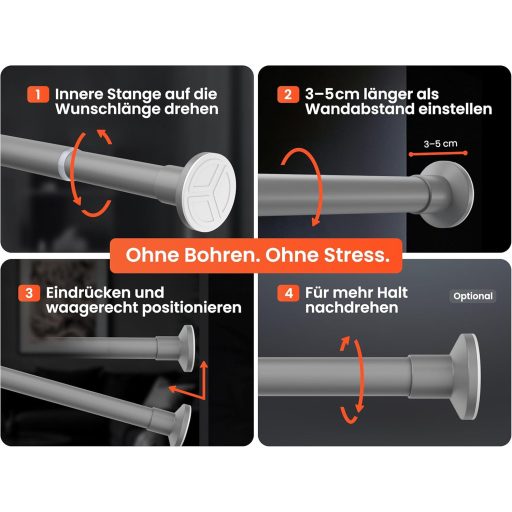 1 Innere Stange auf die Wunschlänge drehen

2 3–5cm länger als Wandabstand einstellen

3–5 cm

Ohne Bohren. Ohne Stress.

3 Eindrücken und waagerecht positionieren

4 Für mehr Halt nachdrehen

Optional