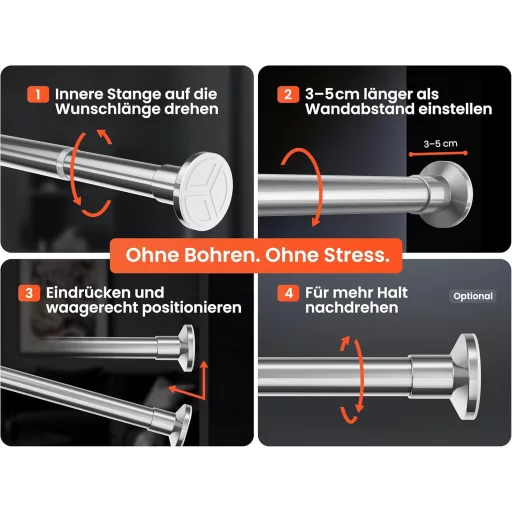 1 Innere Stange auf die Wunschlänge drehen

2 3–5cm länger als Wandabstand einstellen

3–5 cm

Ohne Bohren. Ohne Stress.

3 Eindrücken und waagerecht positionieren

4 Für mehr Halt nachdrehen

Optional