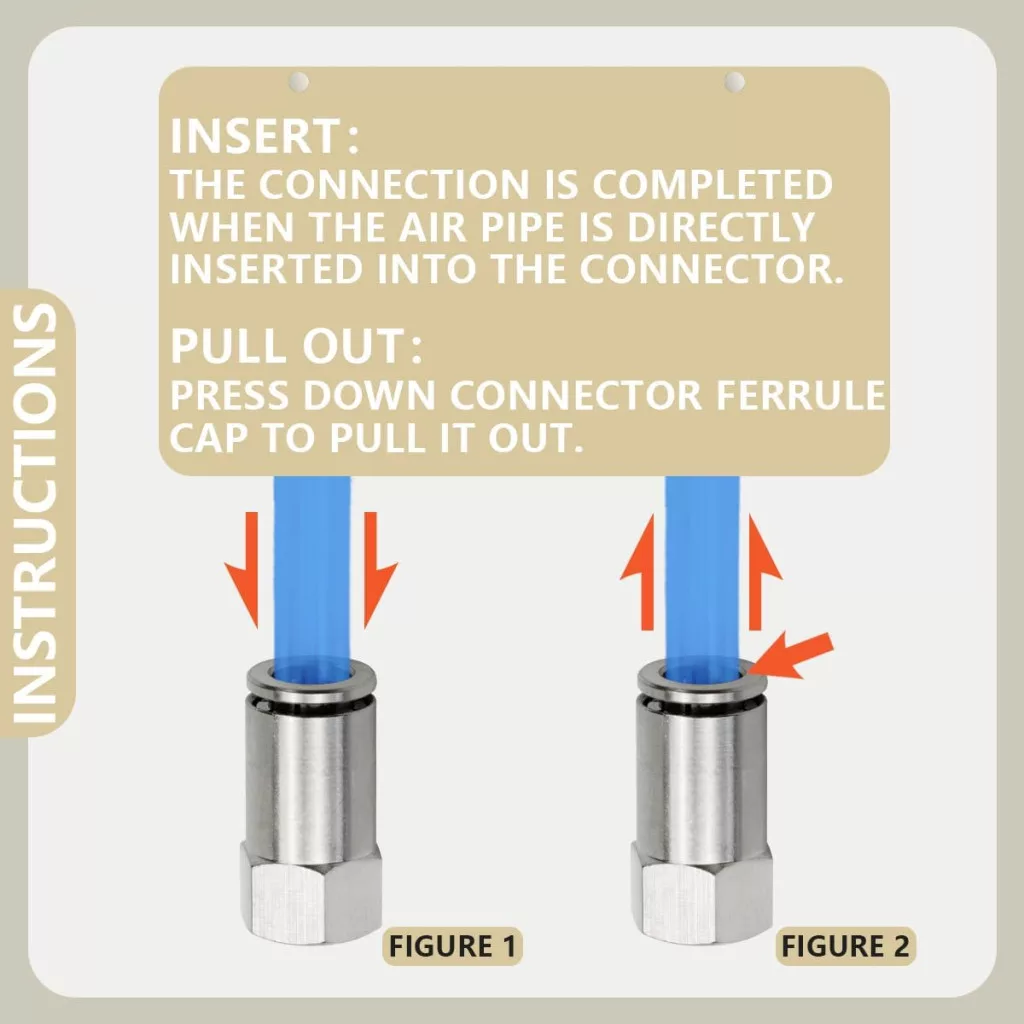 INSTRUCTIONS

INSERT:
THE CONNECTION IS COMPLETED WHEN THE AIR PIPE IS DIRECTLY INSERTED INTO THE CONNECTOR.

PULL OUT:
PRESS DOWN CONNECTOR FERRULE CAP TO PULL IT OUT.

FIGURE 1

FIGURE 2