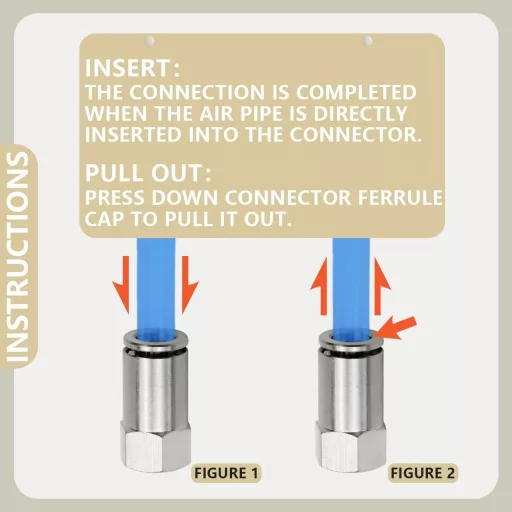 INSTRUCTIONS

INSERT:
THE CONNECTION IS COMPLETED WHEN THE AIR PIPE IS DIRECTLY INSERTED INTO THE CONNECTOR.

PULL OUT:
PRESS DOWN CONNECTOR FERRULE CAP TO PULL IT OUT.

FIGURE 1

FIGURE 2