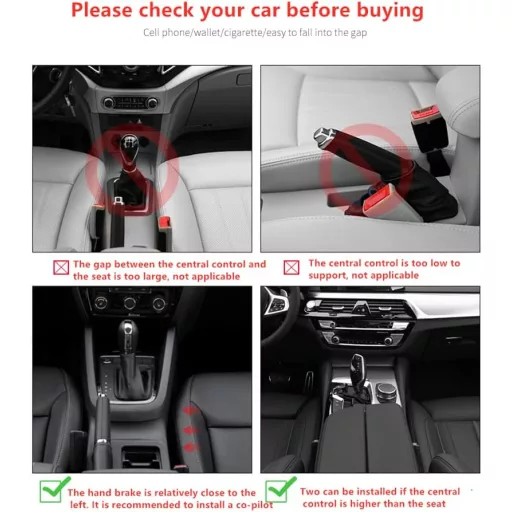 Please check your car before buying

Cell phone/wallet/cigarette/easy to fall into the gap

The gap between the central control and the seat is too large, not applicable

The central control is too low to support, not applicable

The hand brake is relatively close to the left. It is recommended to install a co-pilot

Two can be installed if the central control is higher than the seat