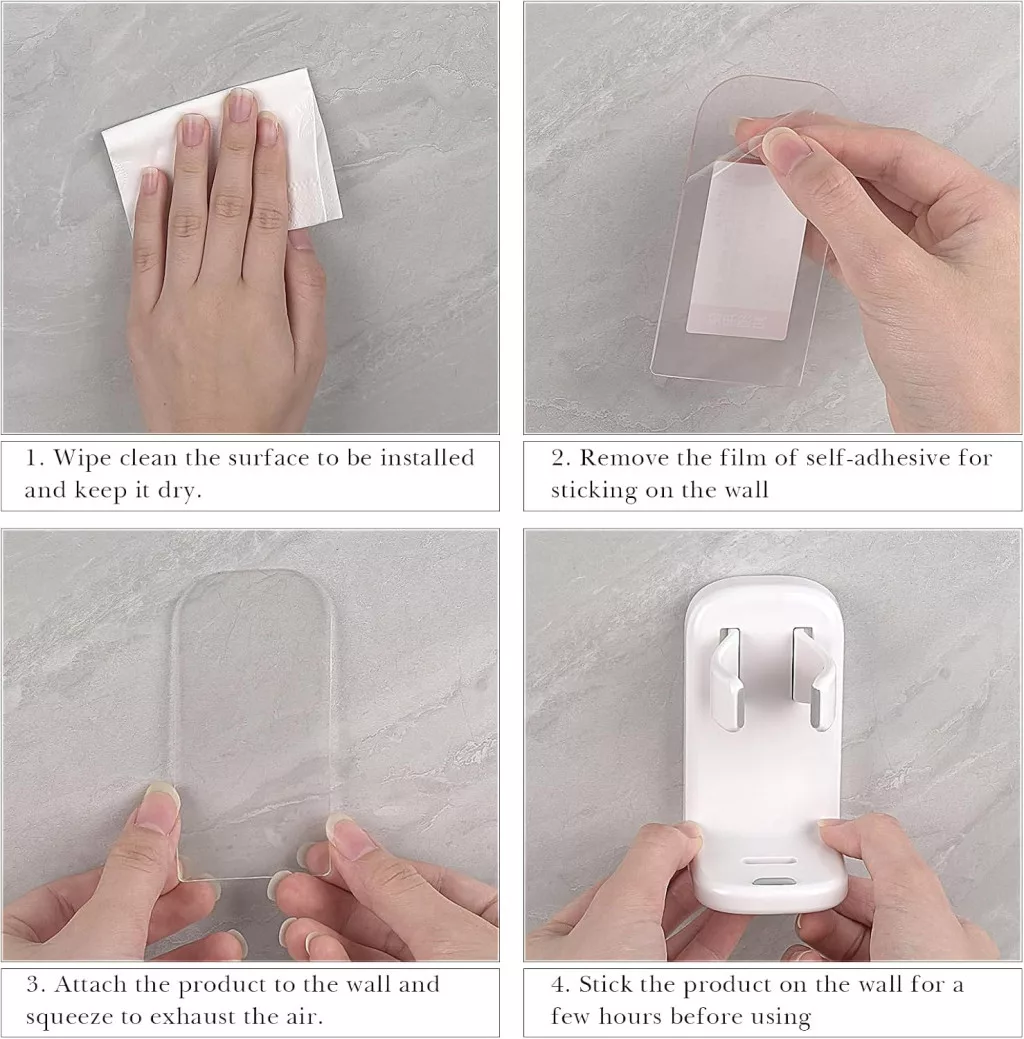 1. Wipe clean the surface to be installed and keep it dry.

2. Remove the film of self-adhesive for sticking on the wall

3. Attach the product to the wall and squeeze to exhaust the air.

4. Stick the product on the wall for a few hours before using