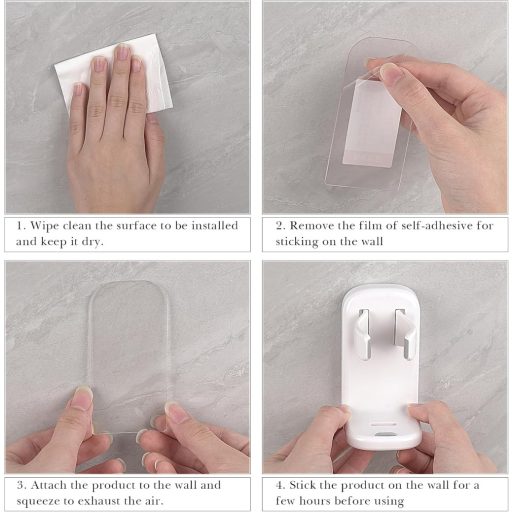 1. Wipe clean the surface to be installed and keep it dry.

2. Remove the film of self-adhesive for sticking on the wall

3. Attach the product to the wall and squeeze to exhaust the air.

4. Stick the product on the wall for a few hours before using