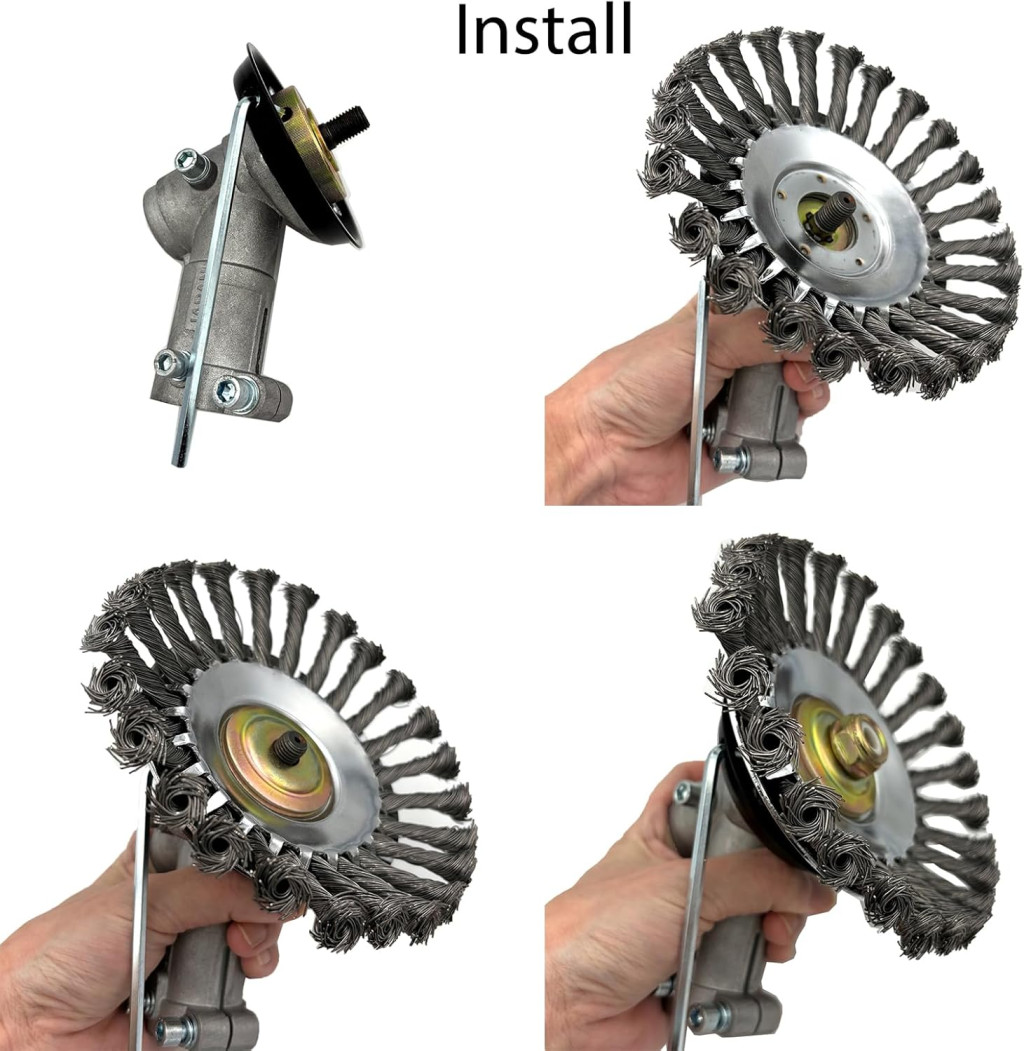 Install