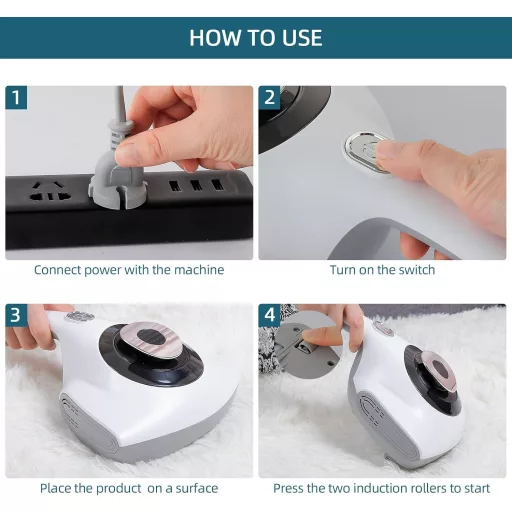 HOW TO USE

1

Connect power with the machine

2

Turn on the switch

3

Place the product on a surface

4

Press the two induction rollers to start