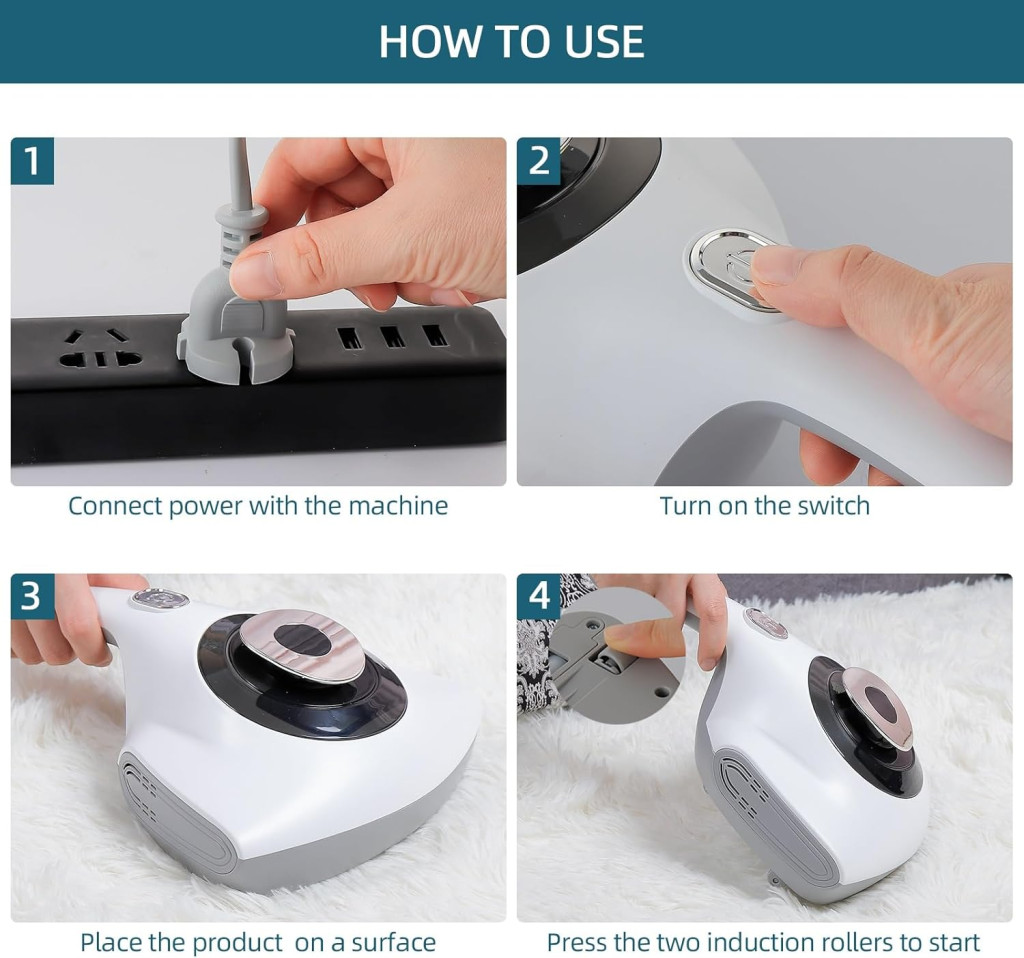 HOW TO USE

1

Connect power with the machine

2

Turn on the switch

3

Place the product on a surface

4

Press the two induction rollers to start