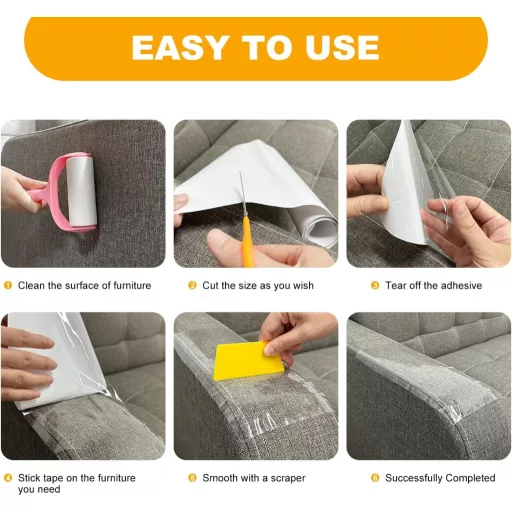 EASY TO USE

1 Clean the surface of furniture

2 Cut the size as you wish

3 Tear off the adhesive

4 Stick tape on the furniture you need

5 Smooth with a scraper

6 Successfully Completed