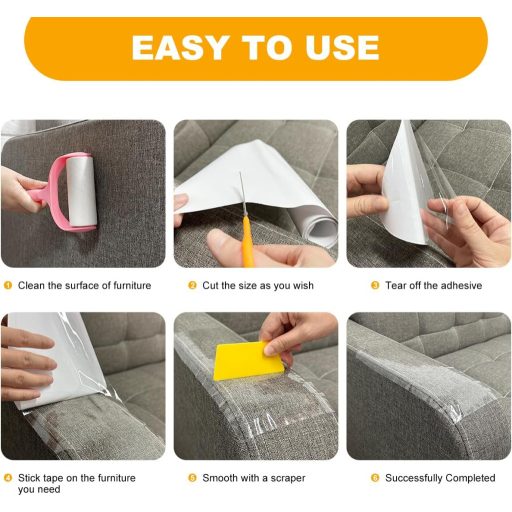 EASY TO USE

1 Clean the surface of furniture

2 Cut the size as you wish

3 Tear off the adhesive

4 Stick tape on the furniture you need

5 Smooth with a scraper

6 Successfully Completed