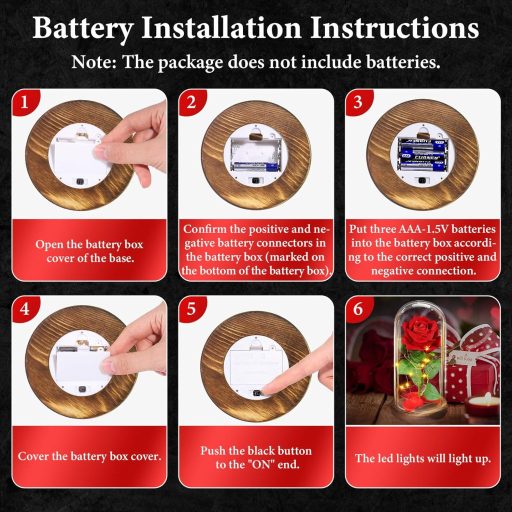 Battery Installation Instructions
Note: The package does not include batteries.

1
Open the battery box cover of the base.

2
Confirm the positive and negative battery connectors in the battery box (marked on the bottom of the battery box).

3
Put three AAA-1.5V batteries into the battery box according to the correct positive and negative connection.

4
Cover the battery box cover.

5
Push the black button to the "ON" end.

6
The led lights will light up.