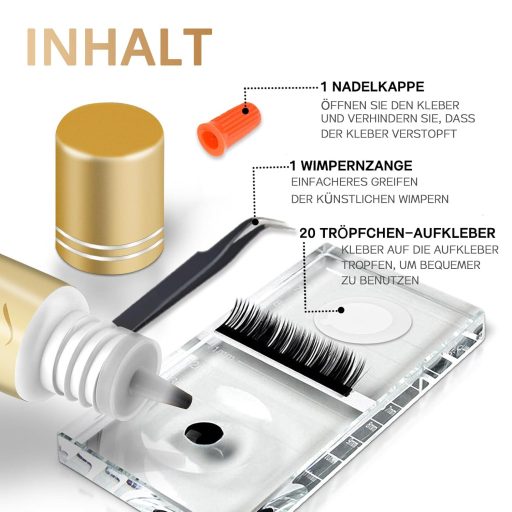 INHALT

1 NADELKAPPE
ÖFFNEN SIE DEN KLEBER UND VERHINDERN SIE, DASS DER KLEBER VERSTOPFT

1 WIMPERNZANGE
EINFACHERES GREIFEN DER KÜNSTLICHEN WIMPERN

20 TRÖPFCHEN-AUFKLEBER
KLEBER AUF DIE AUFKLEBER TROPFEN, UM BEQUEMER ZU BENUTZEN