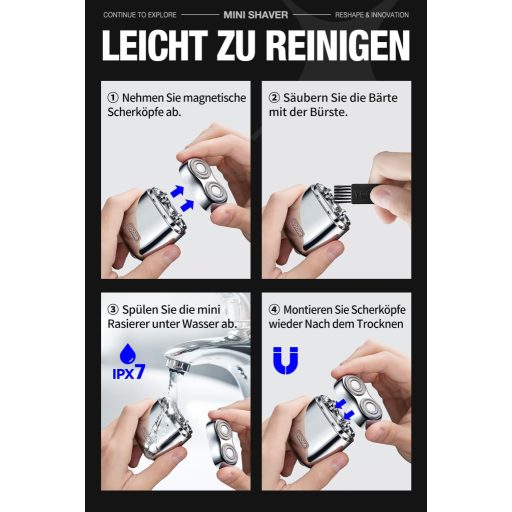 CONTINUE TO EXPLORE MINI SHAVER RESHAPE & INNOVATION

LEICHT ZU REINIGEN

① Nehmen Sie magnetische Scherköpfe ab.

② Säubern Sie die Bärte mit der Bürste.

③ Spülen Sie die mini Rasierer unter Wasser ab.

IPX7

④ Montieren Sie Scherköpfe wieder Nach dem Trocknen