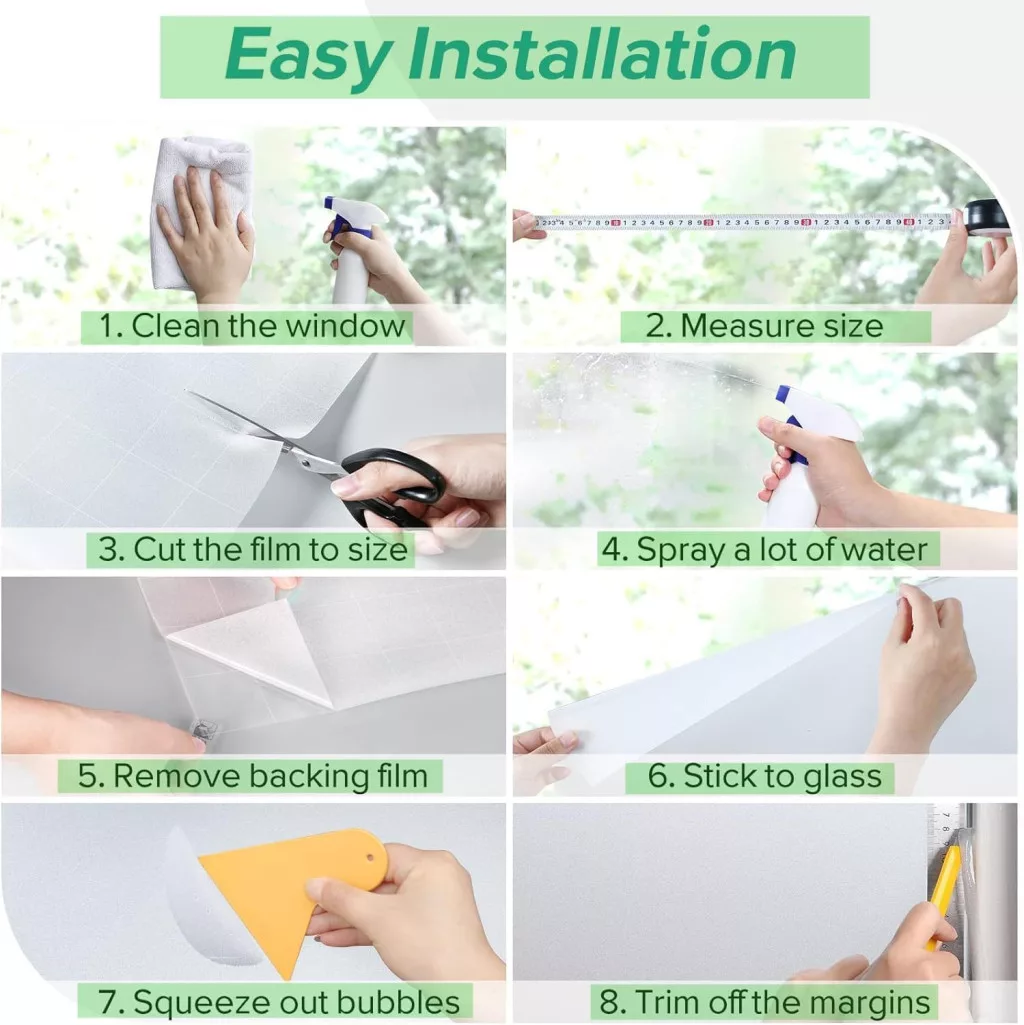 Easy Installation

1. Clean the window

2. Measure size

3. Cut the film to size

4. Spray a lot of water

5. Remove backing film

6. Stick to glass

7. Squeeze out bubbles

8. Trim off the margins