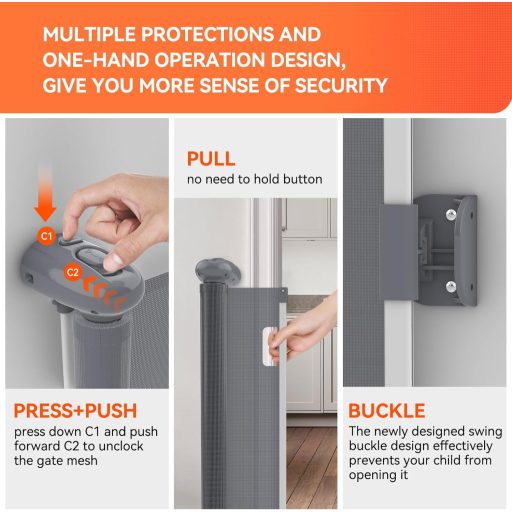 MULTIPLE PROTECTIONS AND ONE-HAND OPERATION DESIGN, GIVE YOU MORE SENSE OF SECURITY

C1

C2

PRESS+PUSH
press down C1 and push forward C2 to unclock the gate mesh

PULL
no need to hold button

BUCKLE
The newly designed swing buckle design effectively prevents your child from opening it