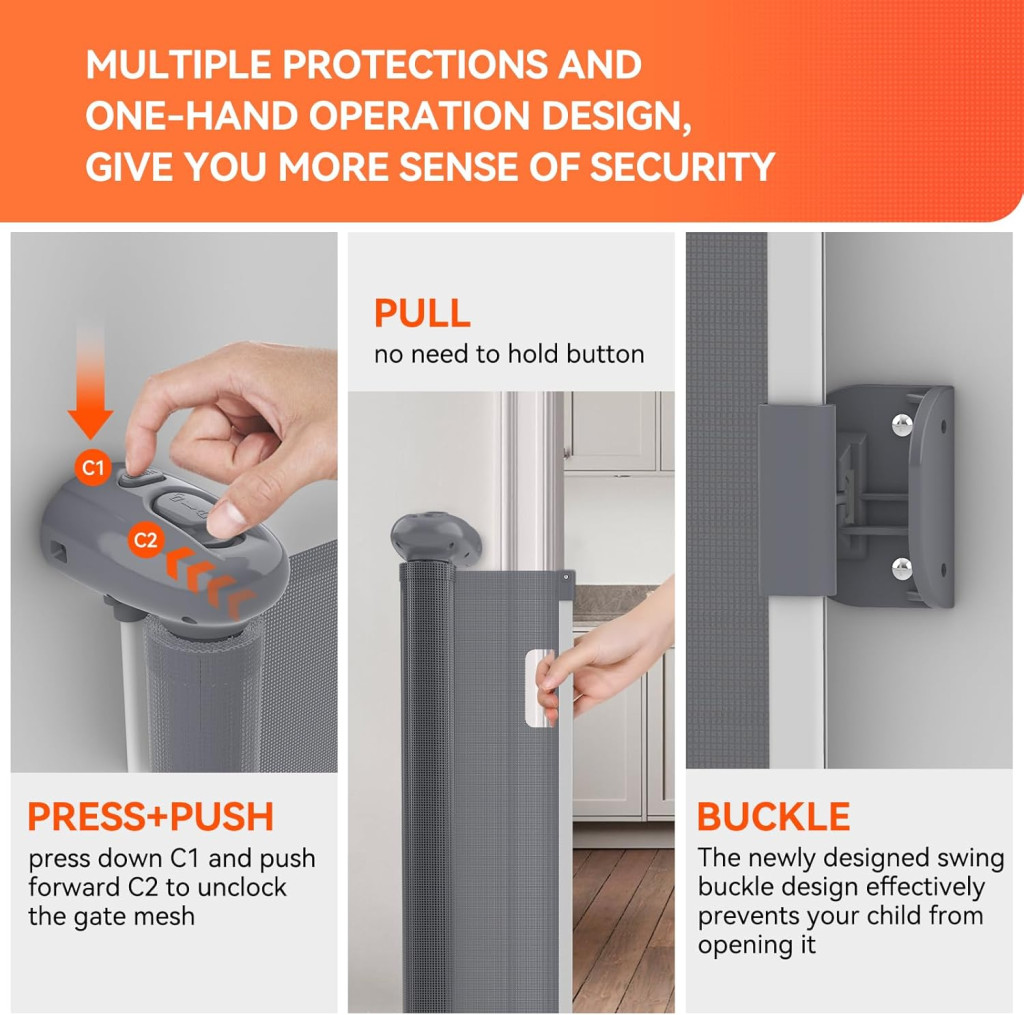 MULTIPLE PROTECTIONS AND ONE-HAND OPERATION DESIGN, GIVE YOU MORE SENSE OF SECURITY

C1

C2

PRESS+PUSH
press down C1 and push forward C2 to unclock the gate mesh

PULL
no need to hold button

BUCKLE
The newly designed swing buckle design effectively prevents your child from opening it