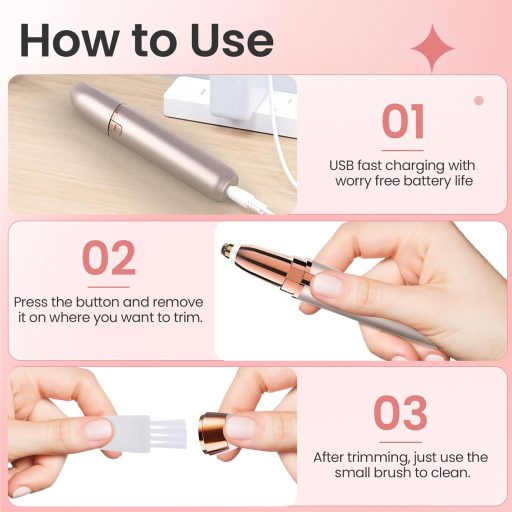 How to Use

01

USB fast charging with worry free battery life

02

Press the button and remove it on where you want to trim.

03

After trimming, just use the small brush to clean.