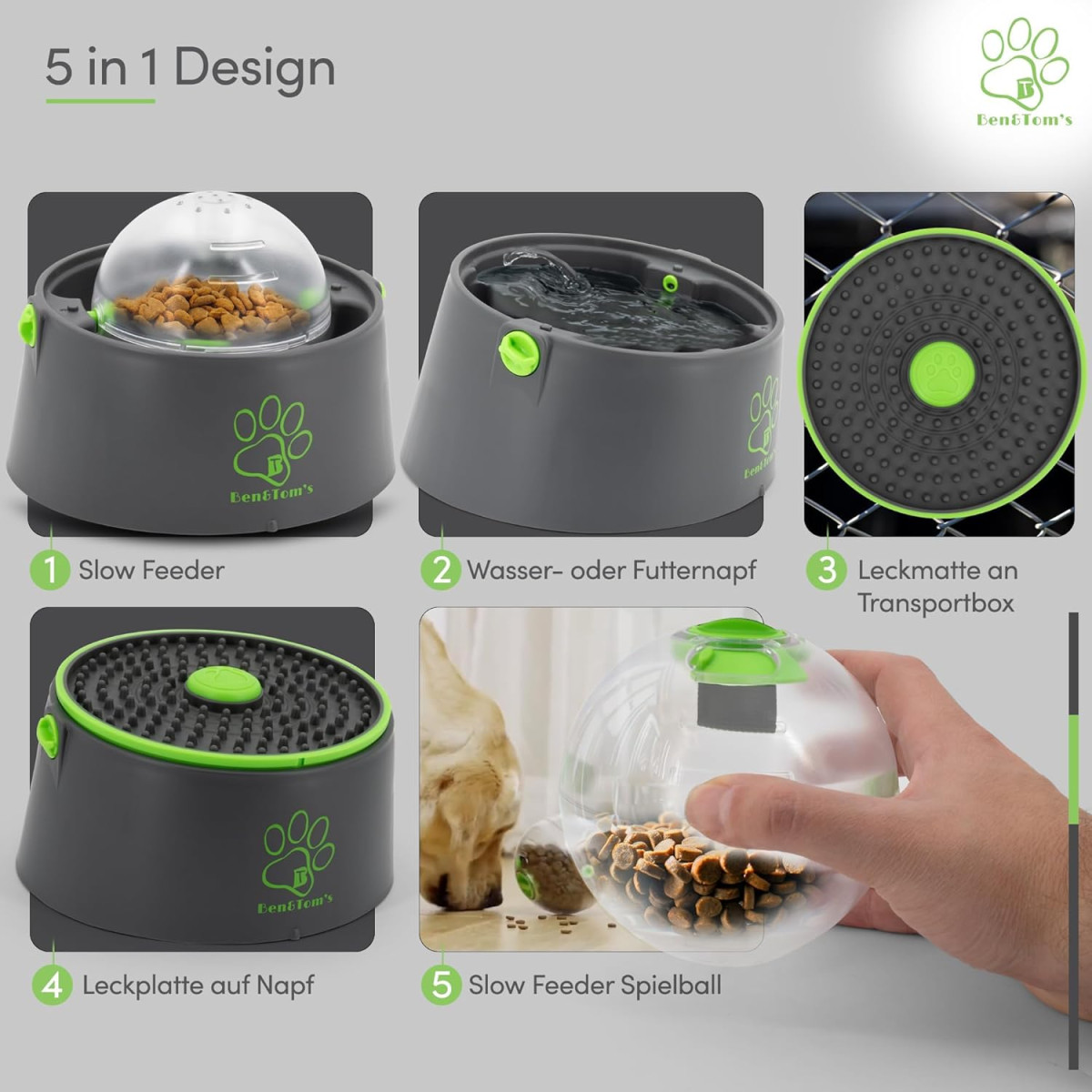 5 in 1 Design

Ben&Tom's

Ben&Tom's

Ben&Tom's

1 Slow Feeder

2 Wasser- oder Futternapf

3 Leckmatte an Transportbox

Ben&Tom's

4 Leckplatte auf Napf

5 Slow Feeder Spielball