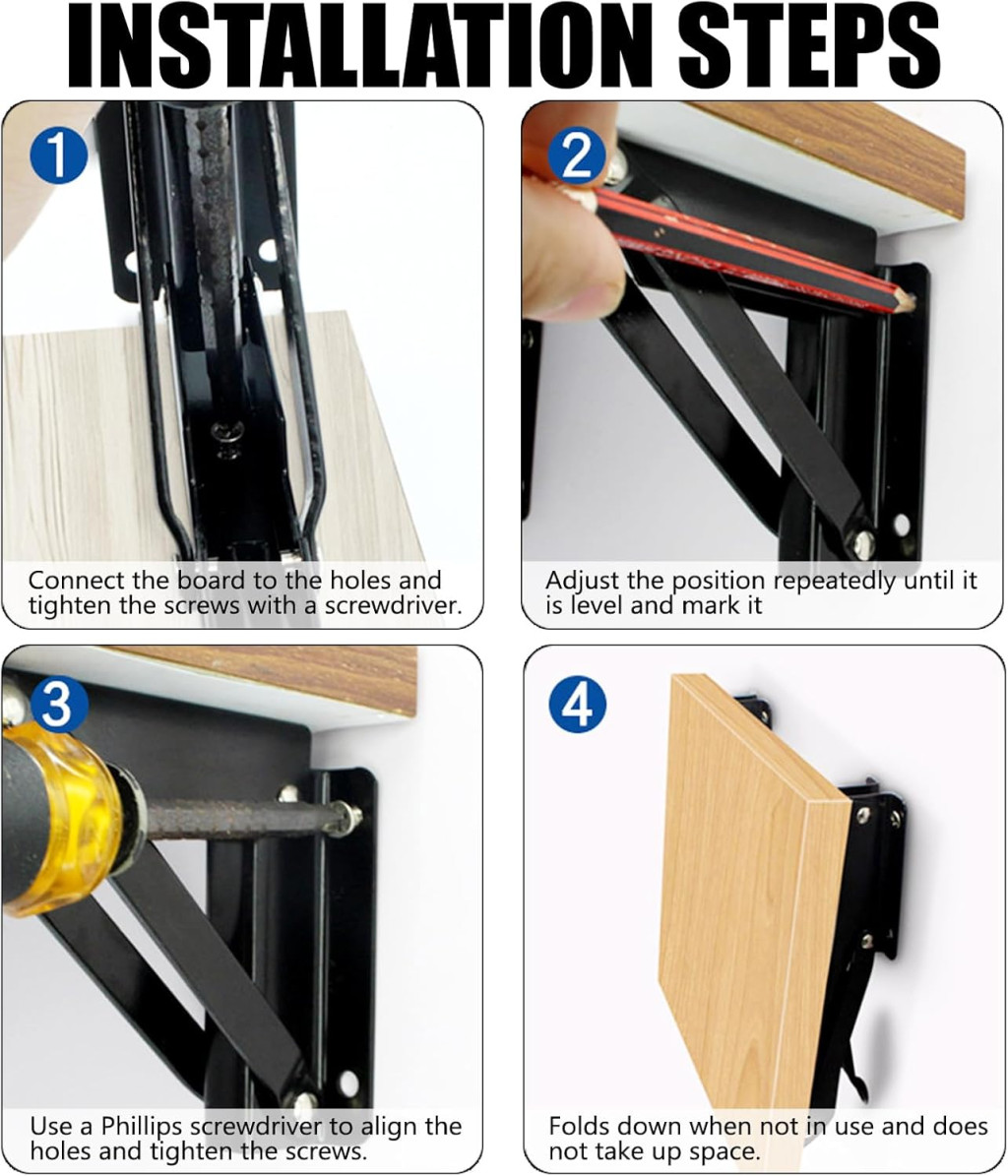 INSTALLATION STEPS

1

Connect the board to the holes and tighten the screws with a screwdriver.

2

Adjust the position repeatedly until it is level and mark it

3

Use a Phillips screwdriver to align the holes and tighten the screws.

4

Folds down when not in use and does not take up space.