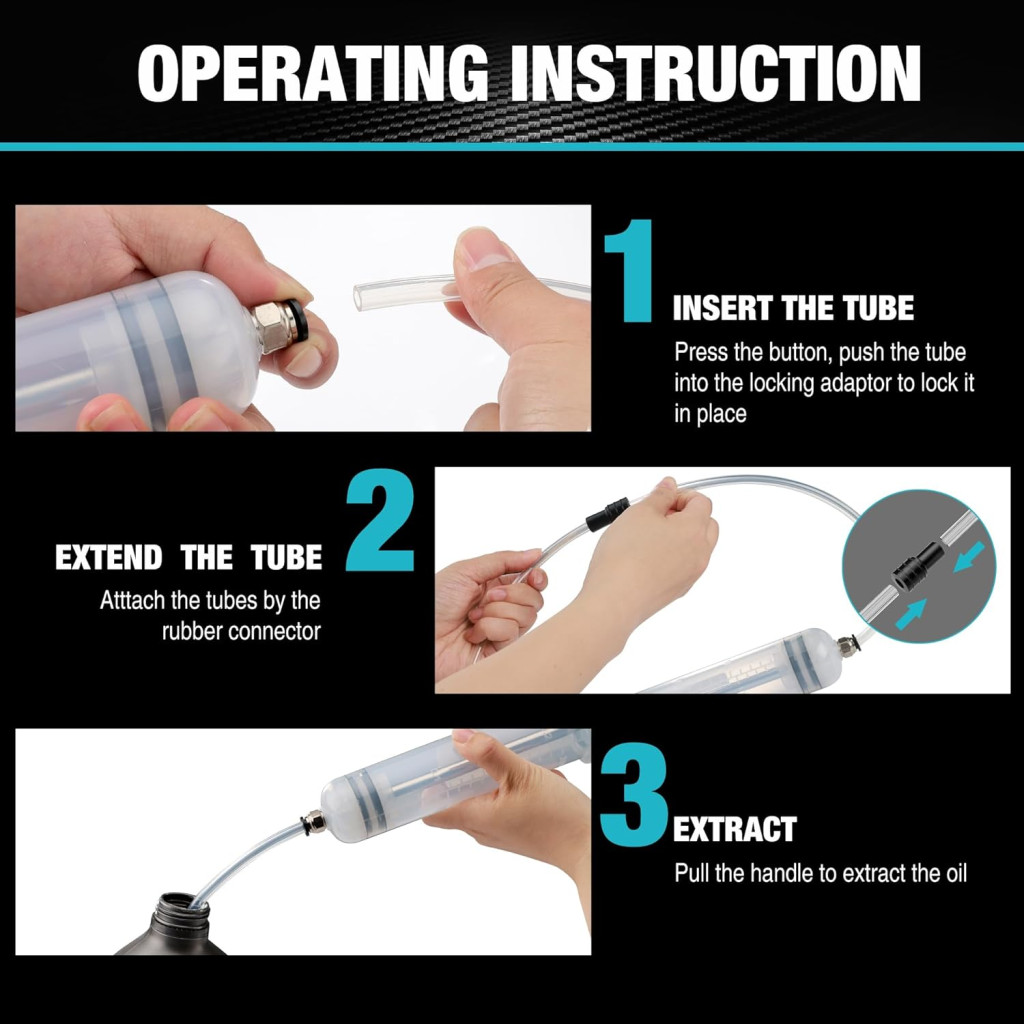 OPERATING INSTRUCTION

1 INSERT THE TUBE

Press the button, push the tube into the locking adaptor to lock it in place

2 EXTEND THE TUBE

Atttach the tubes by the rubber connector

3 EXTRACT

Pull the handle to extract the oil