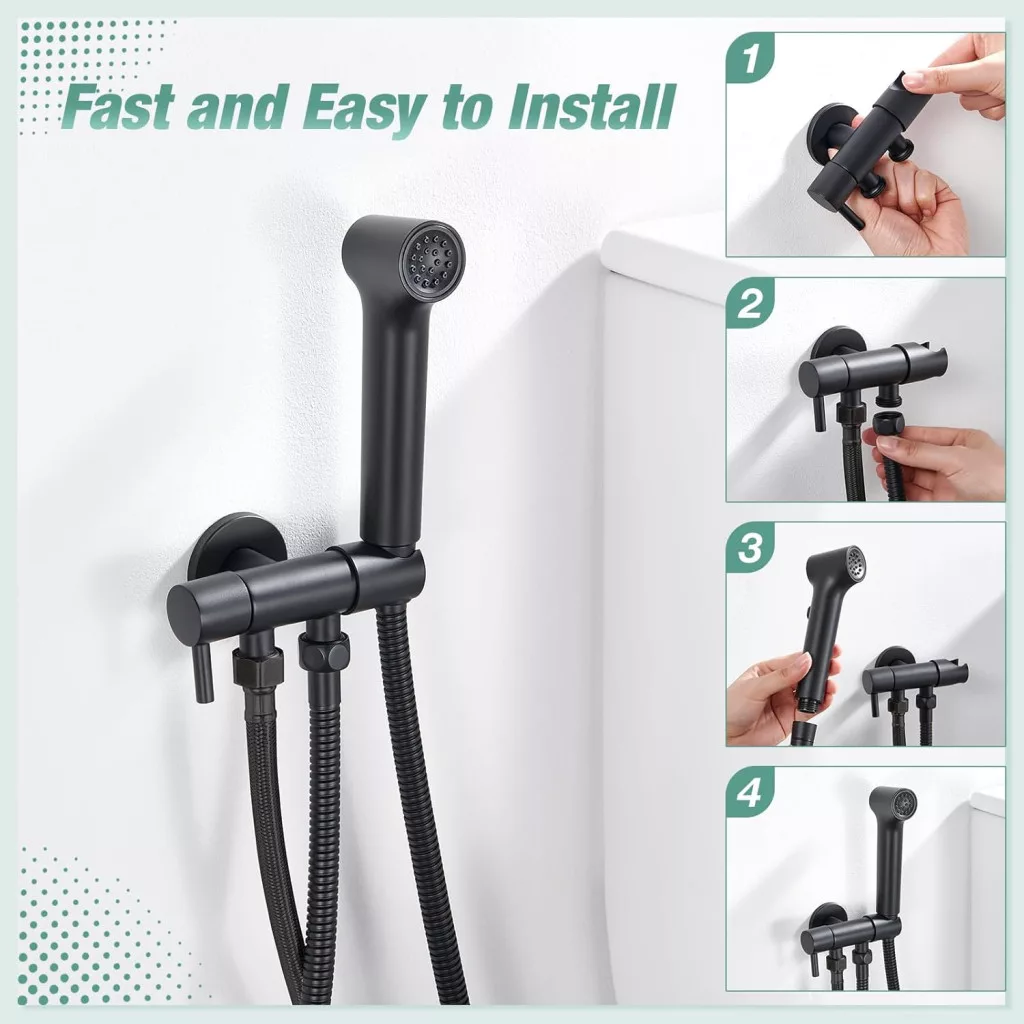 Fast and Easy to Install

1

2

3

4