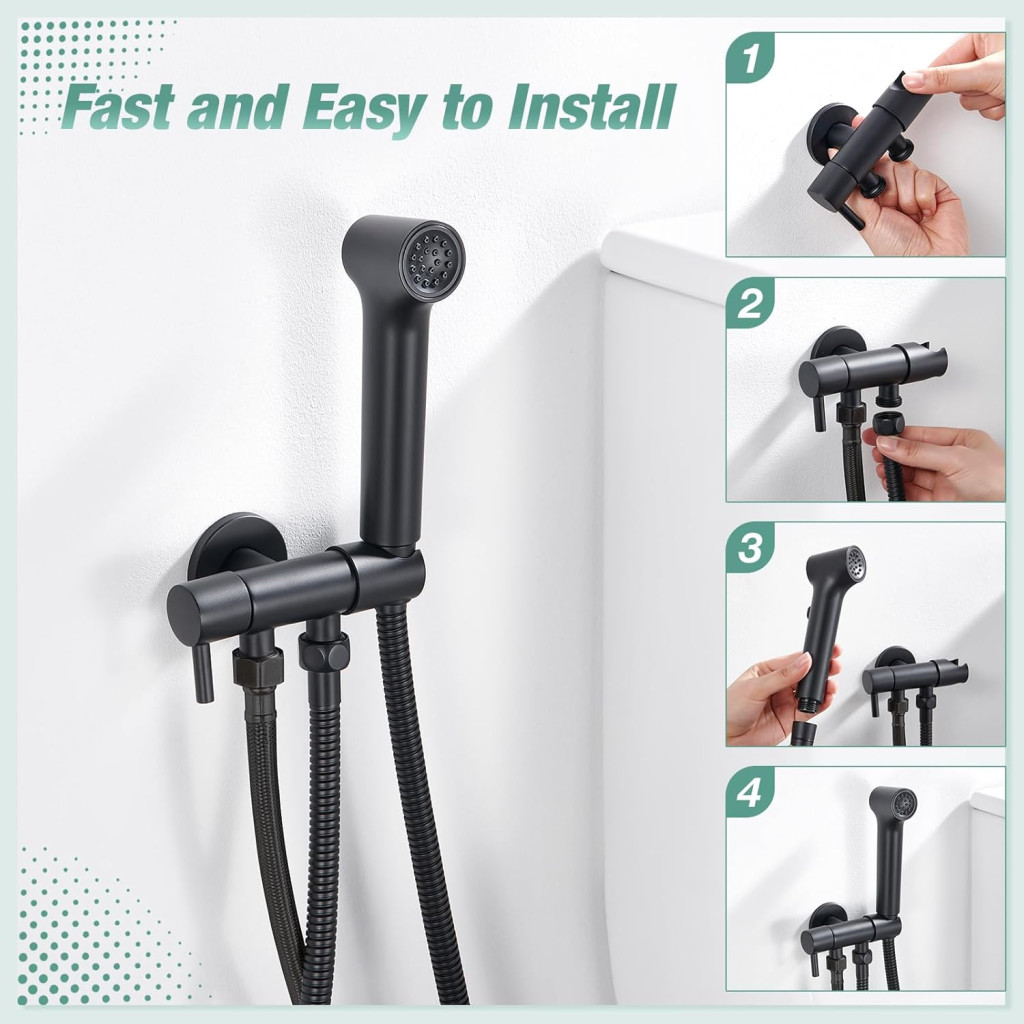 Fast and Easy to Install

1

2

3

4