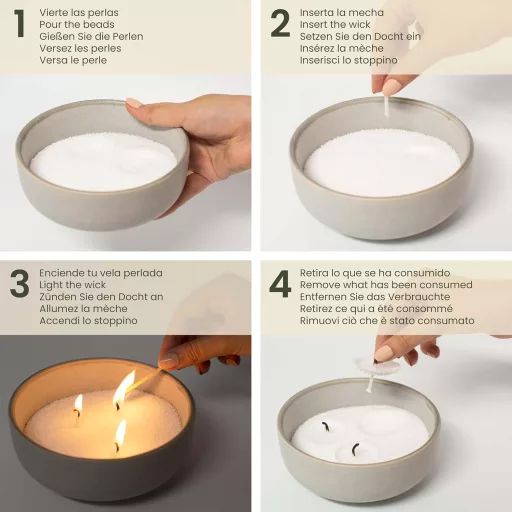 1
Vierte las perlas
Pour the beads
Gießen Sie die Perlen
Versez les perles
Versa le perle

2
Inserta la mecha
Insert the wick
Setzen Sie den Docht ein
Insérez la mèche
Inserisci lo stoppino

3
Enciende tu vela perlada
Light the wick
Zünden Sie den Docht an
Allumez la mèche
Accendi lo stoppino

4
Retira lo que se ha consumido
Remove what has been consumed
Entfernen Sie das Verbrauchte
Retirez ce qui a été consommé
Rimuovi ciò che è stato consumato