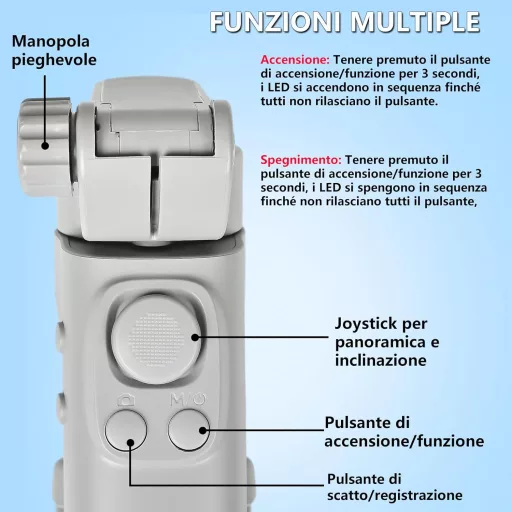 FUNZIONI MULTIPLE

Manopola pieghevole

Accensione: Tenere premuto il pulsante di accensione/funzione per 3 secondi, i LED si accendono in sequenza finché tutti non rilasciano il pulsante.

Spegnimento: Tenere premuto il pulsante di accensione/funzione per 3 secondi, i LED si spengono in sequenza finché non rilasciano tutti il pulsante,

Joystick per panoramica e inclinazione

M/

Pulsante di accensione/funzione

Pulsante di scatto/registrazione