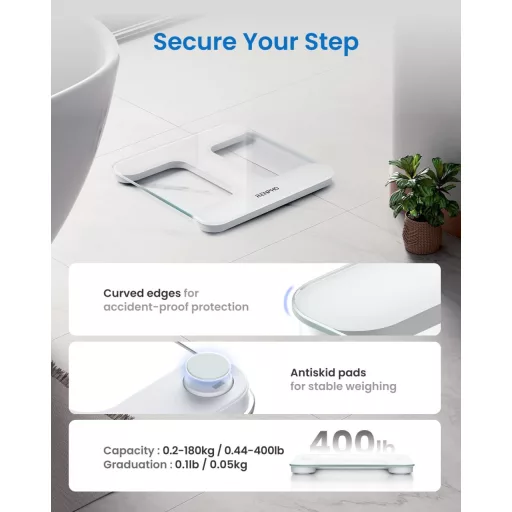 Secure Your Step

RENPHO

Curved edges for accident-proof protection

Antiskid pads for stable weighing

Capacity : 0.2-180kg / 0.44-400lb
Graduation : 0.1lb / 0.05kg

400lb