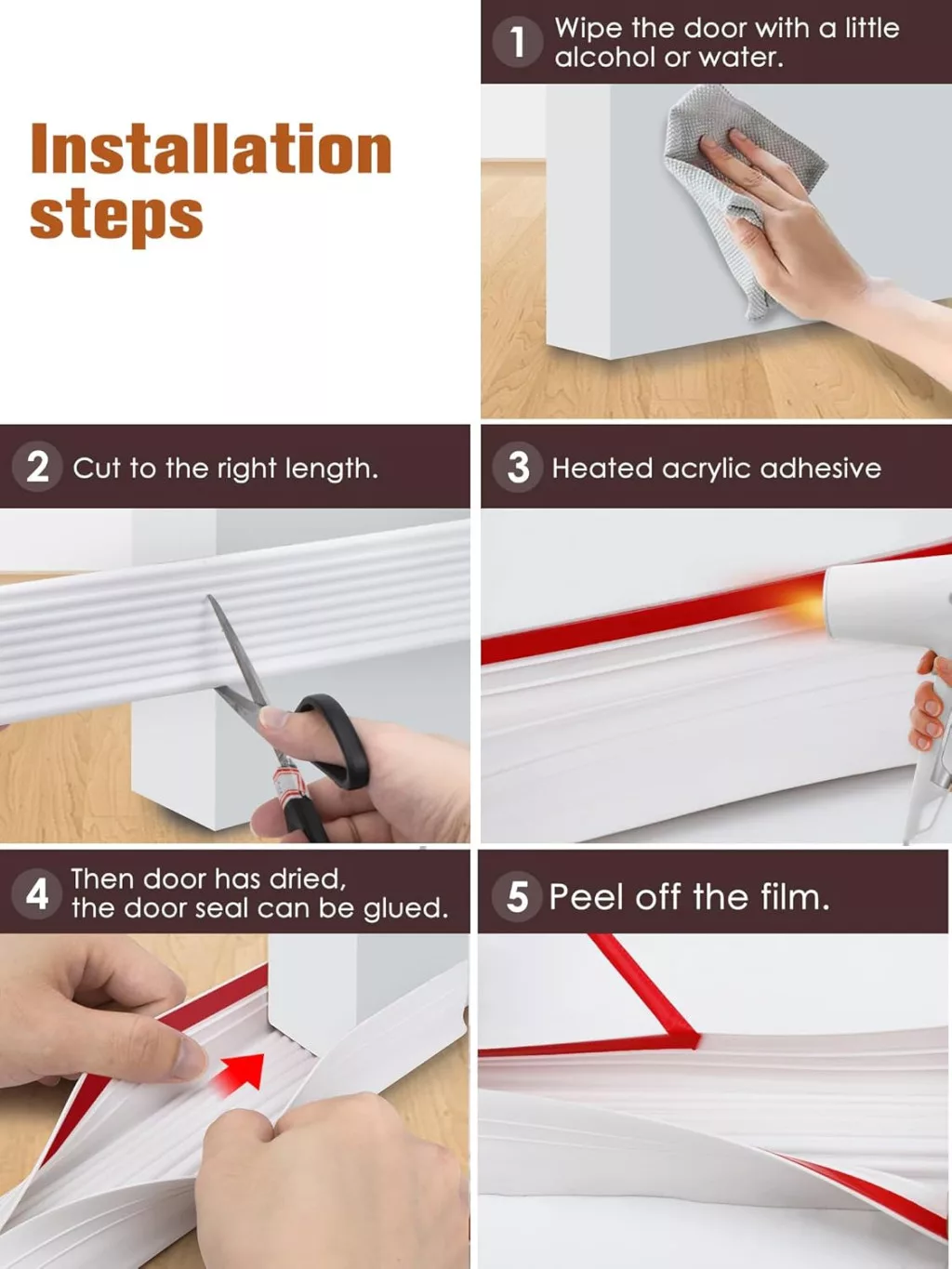 Installation steps

1 Wipe the door with a little alcohol or water.

2 Cut to the right length.

3 Heated acrylic adhesive

4 Then door has dried, the door seal can be glued.

5 Peel off the film.