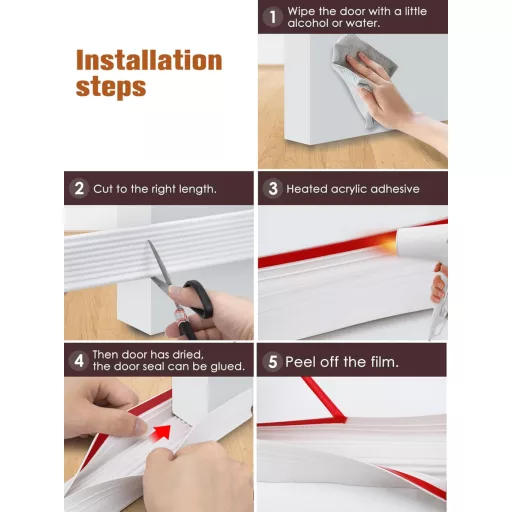 Installation steps

1 Wipe the door with a little alcohol or water.

2 Cut to the right length.

3 Heated acrylic adhesive

4 Then door has dried, the door seal can be glued.

5 Peel off the film.