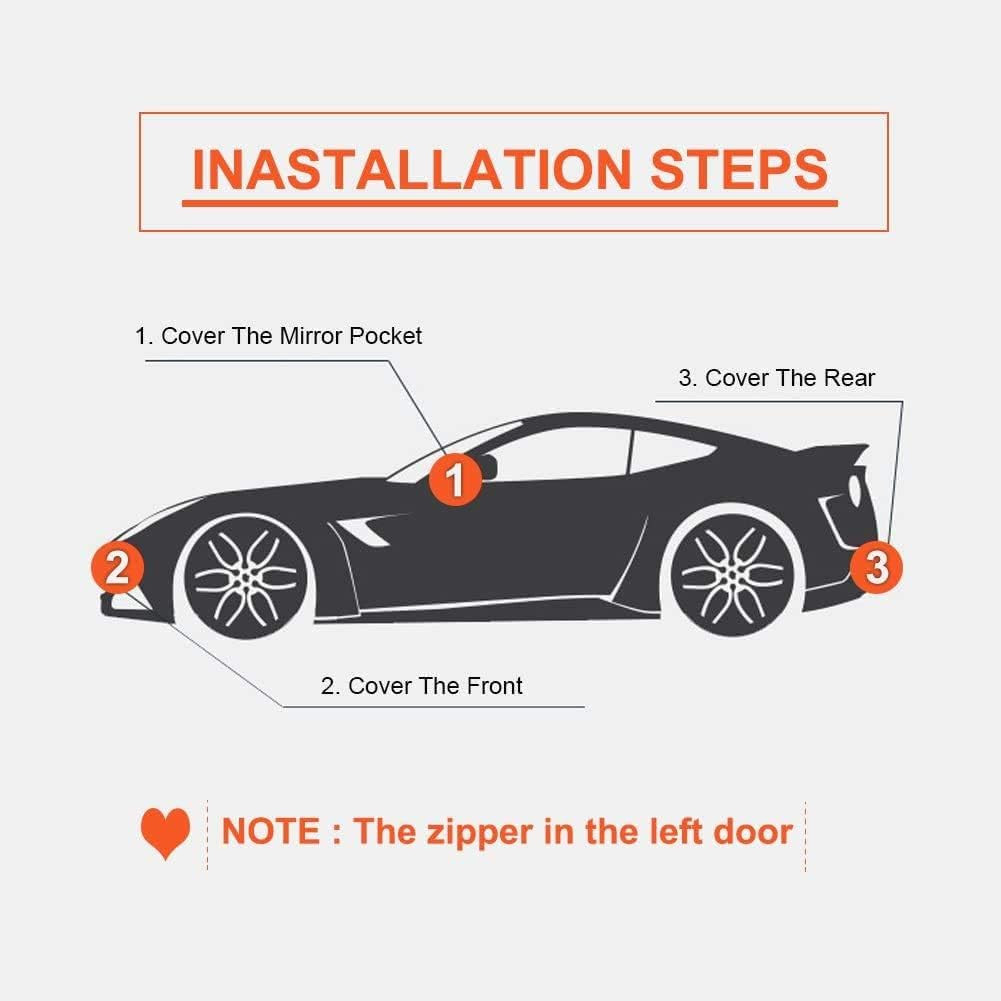 INASTALLATION STEPS

1. Cover The Mirror Pocket

3. Cover The Rear

1

2

3

2. Cover The Front

NOTE : The zipper in the left door