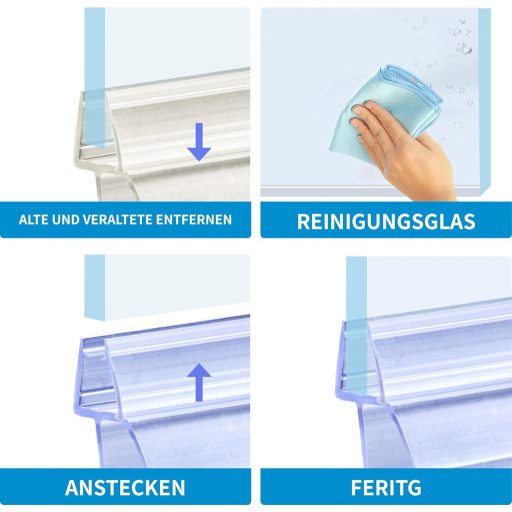 ALTE UND VERALTETE ENTFERNEN

REINIGUNGSGLAS

ANSTECKEN

FERITG