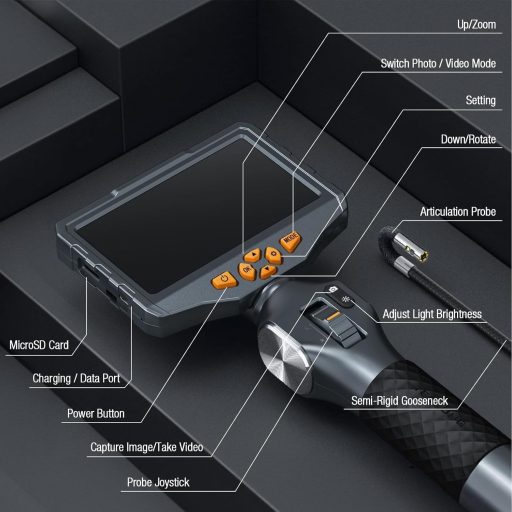 Up/Zoom

Switch Photo / Video Mode

Setting

Down/Rotate

Articulation Probe

MODE

OK

Adjust Light Brightness

MicroSD Card

Charging / Data Port

Semi-Rigid Gooseneck

Power Button

Capture Image/Take Video

Probe Joystick