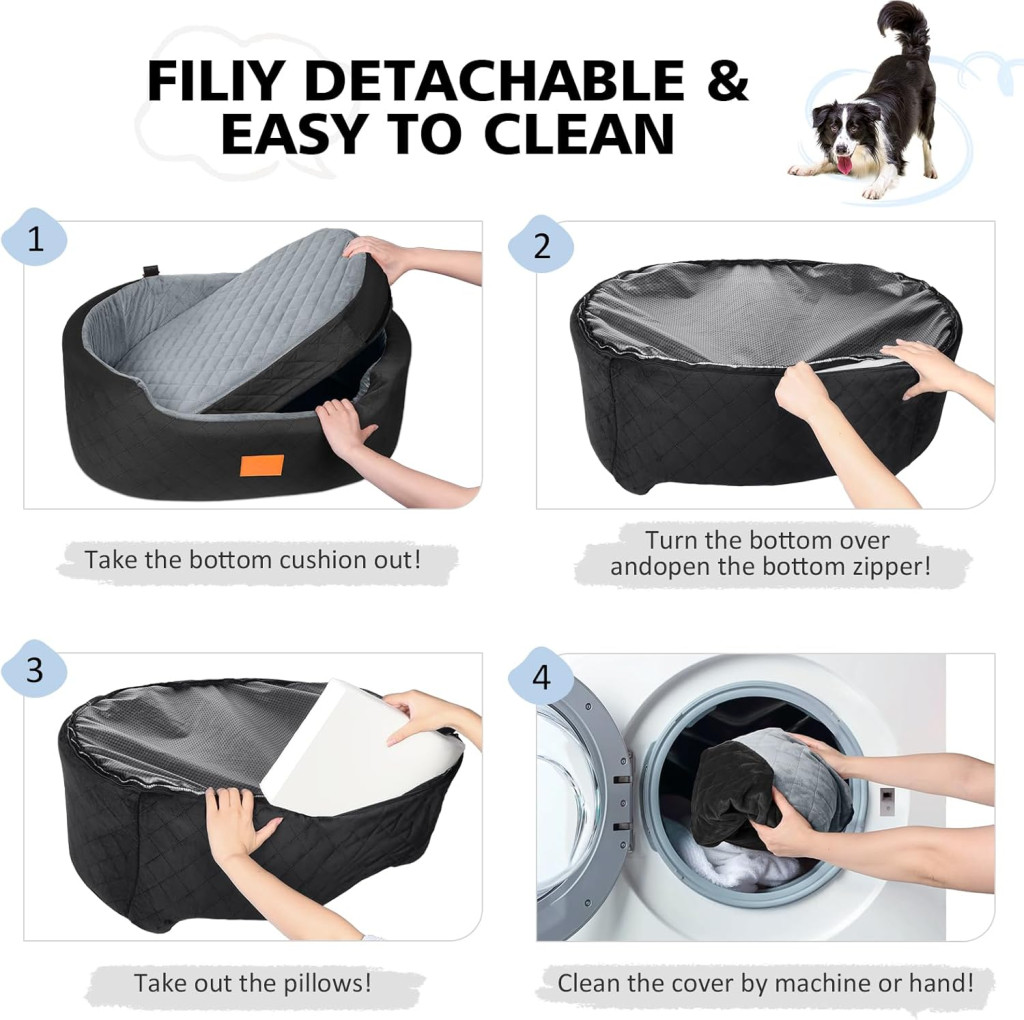 FILIY DETACHABLE & EASY TO CLEAN

1

Take the bottom cushion out!

2

Turn the bottom over andopen the bottom zipper!

3

Take out the pillows!

4

Clean the cover by machine or hand!