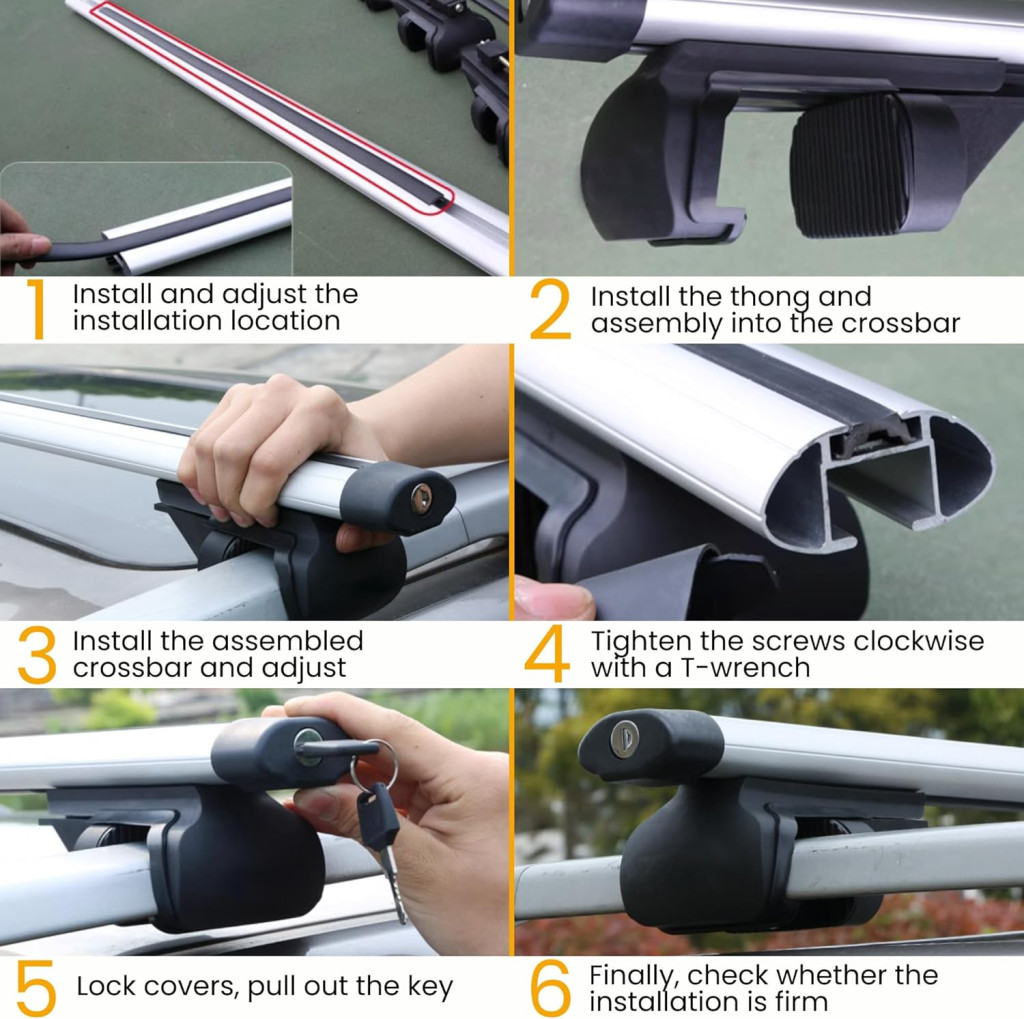 1 Install and adjust the installation location

2 Install the thong and assembly into the crossbar

3 Install the assembled crossbar and adjust

4 Tighten the screws clockwise with a T-wrench

5 Lock covers, pull out the key

6 Finally, check whether the installation is firm