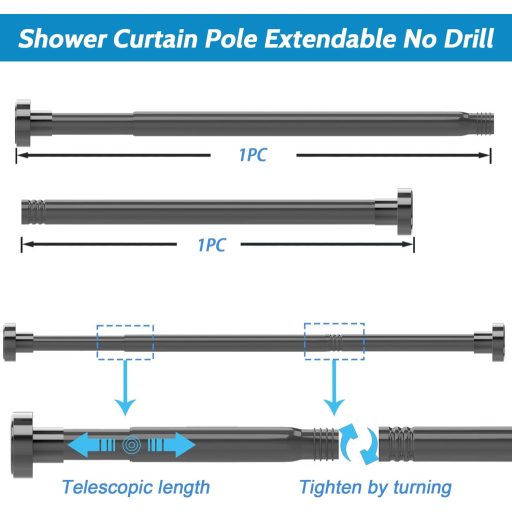 Shower Curtain Pole Extendable No Drill

1PC

1PC

Telescopic length

Tighten by turning