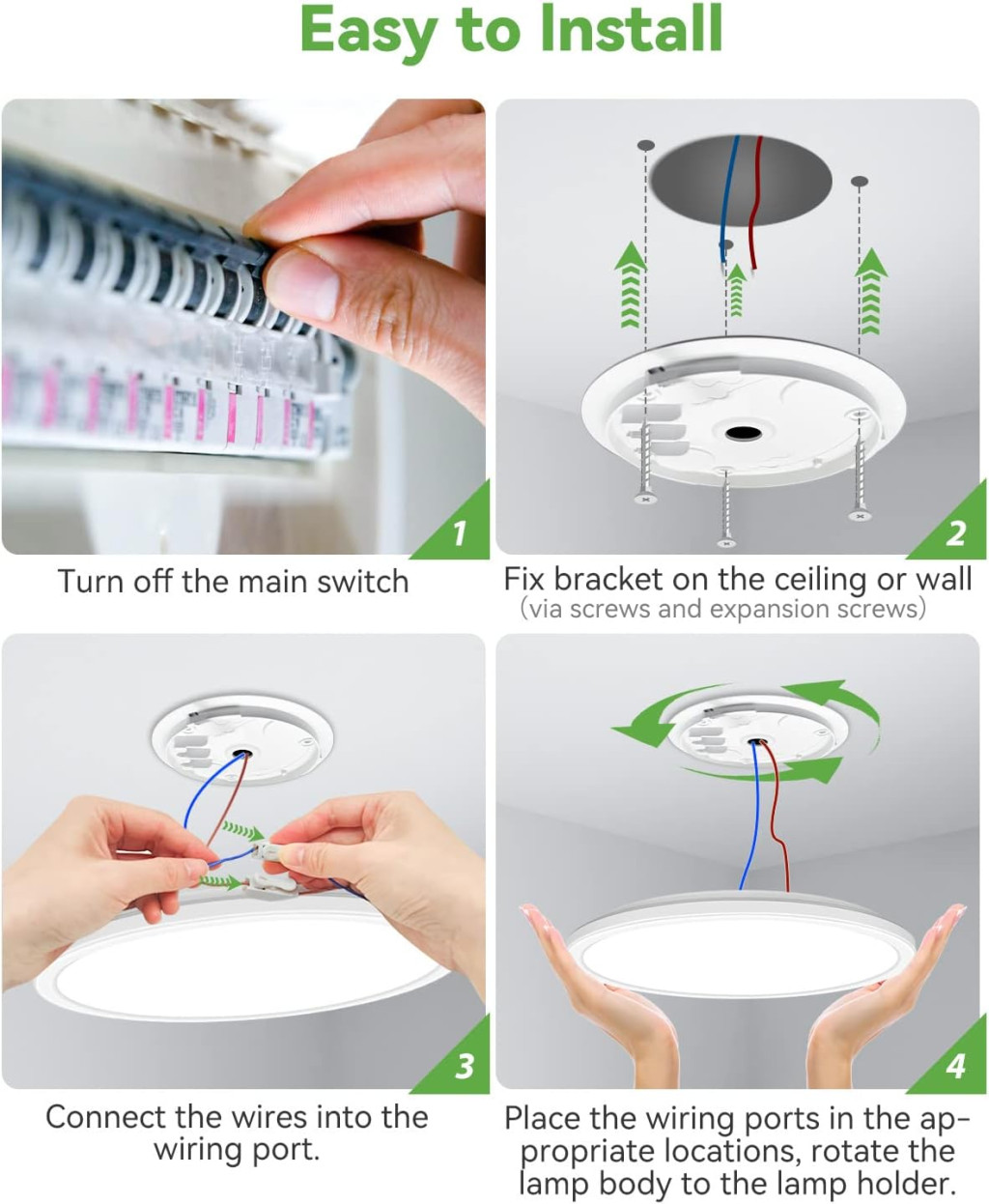 Easy to Install

1

Turn off the main switch

2

Fix bracket on the ceiling or wall
(via screws and expansion screws)

3

Connect the wires into the wiring port.

4

Place the wiring ports in the appropriate locations, rotate the lamp body to the lamp holder.