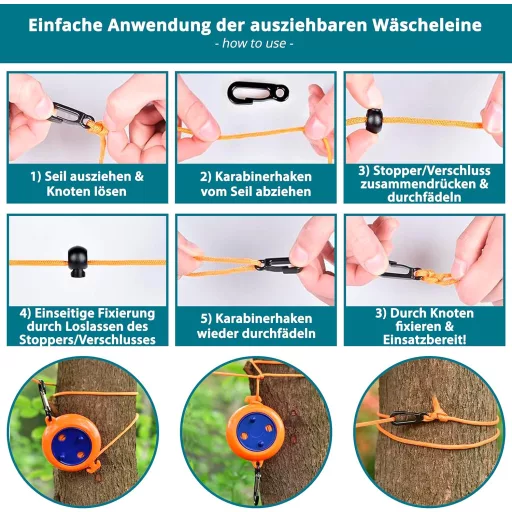 Einfache Anwendung der ausziehbaren Wäscheleine
- how to use -

1) Seil ausziehen & Knoten lösen

2) Karabinerhaken vom Seil abziehen

3) Stopper/Verschluss zusammendrücken & durchfädeln

4) Einseitige Fixierung durch Loslassen des Stoppers/Verschlusses

5) Karabinerhaken wieder durchfädeln

3) Durch Knoten fixieren & Einsatzbereit!