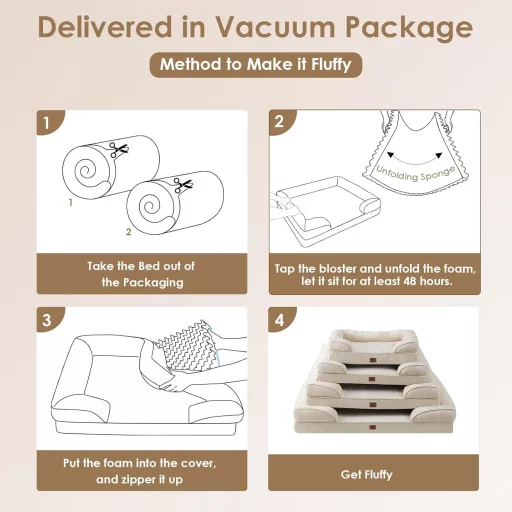 Delivered in Vacuum Package

Method to Make it Fluffy

1

1

2

Take the Bed out of the Packaging

2

Unfolding Sponge

Tap the bloster and unfold the foam, let it sit for at least 48 hours.

3

Put the foam into the cover, and zipper it up

4

Get Fluffy