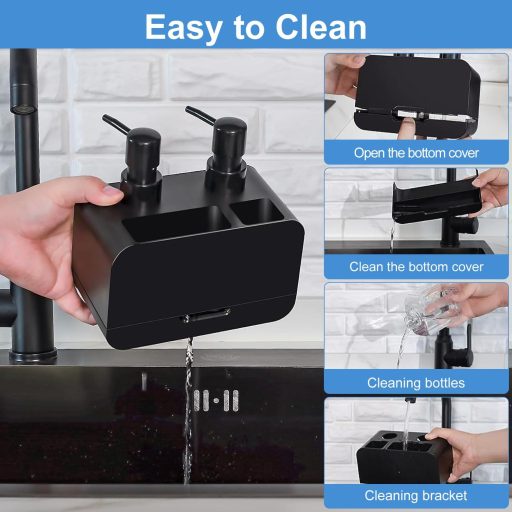 Easy to Clean

Open the bottom cover

Clean the bottom cover

Cleaning bottles

Cleaning bracket