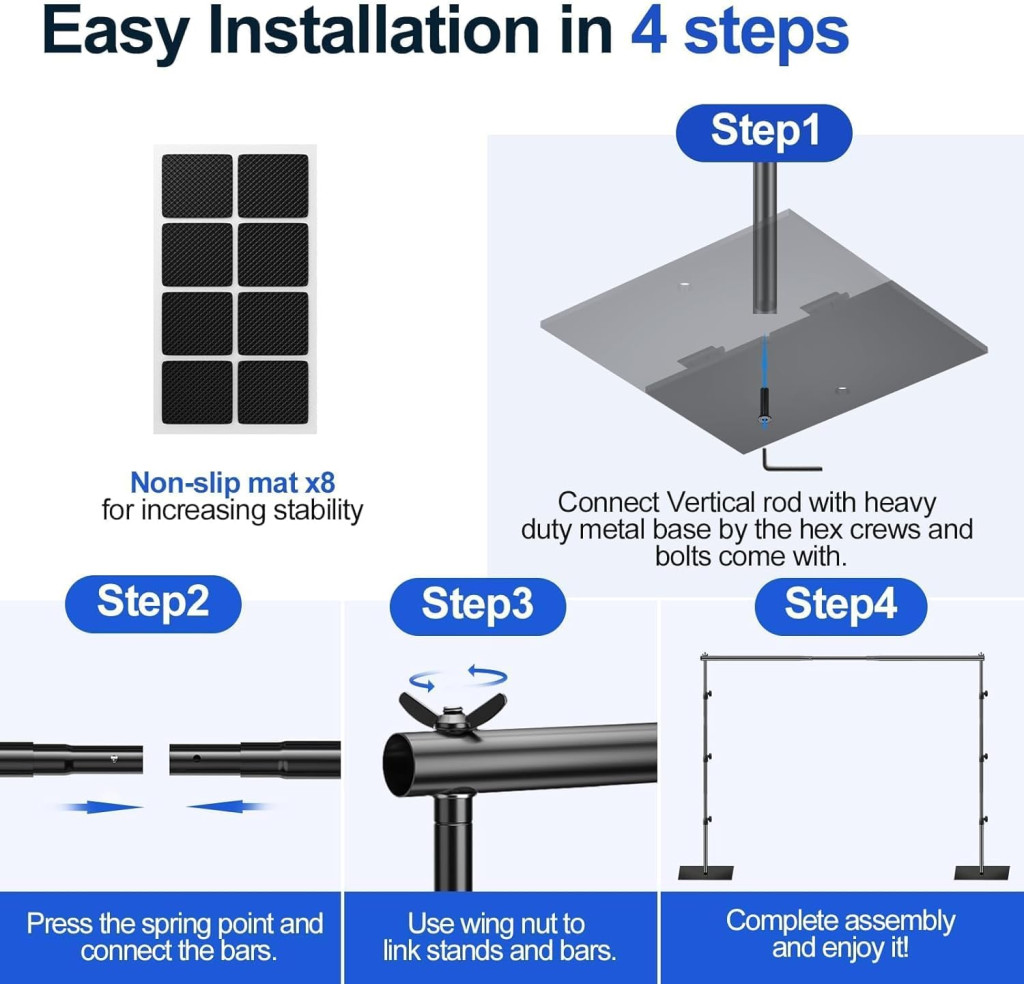 Easy Installation in 4 steps

Non-slip mat x8
for increasing stability

Step1

Connect Vertical rod with heavy duty metal base by the hex crews and bolts come with.

Step2

Press the spring point and connect the bars.

Step3

Use wing nut to link stands and bars.

Step4

Complete assembly and enjoy it!